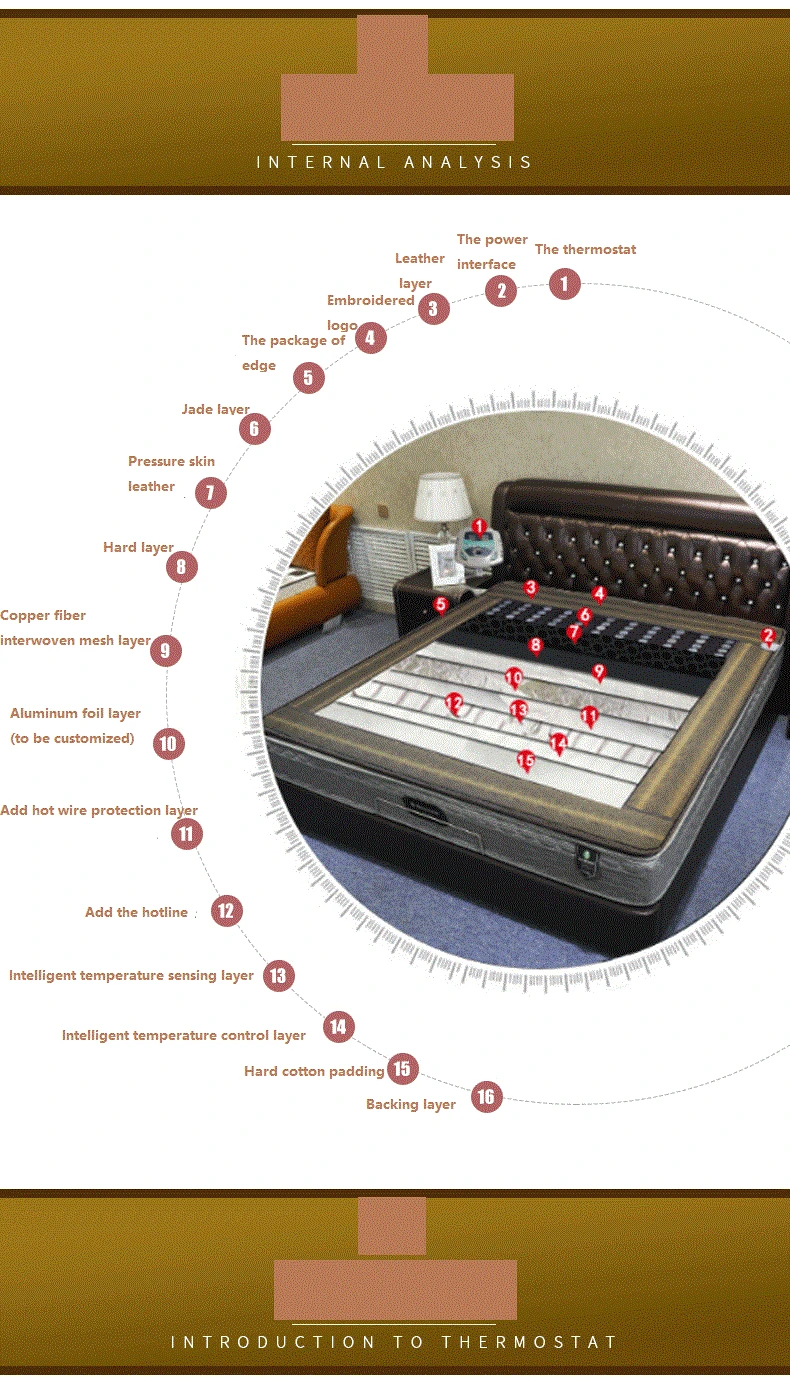 INTERNAL ANALYSIS

The thermostat 1
The power interface 2
Leather layer 3
Embroidered logo 4
The package of edge 5
Jade layer 6
Pressure skin leather 7
Hard layer 8
Copper fiber interwoven mesh layer 9
Aluminum foil layer (to be customized) 10
Add hot wire protection layer 11
Add the hotline 12
Intelligent temperature sensing layer 13
Intelligent temperature control layer 14
Hard cotton padding 15
Backing layer 16

1 2 3 4 5 6 7 8 9 10 11 12 13 14 15

INTRODUCTION TO THERMOSTAT