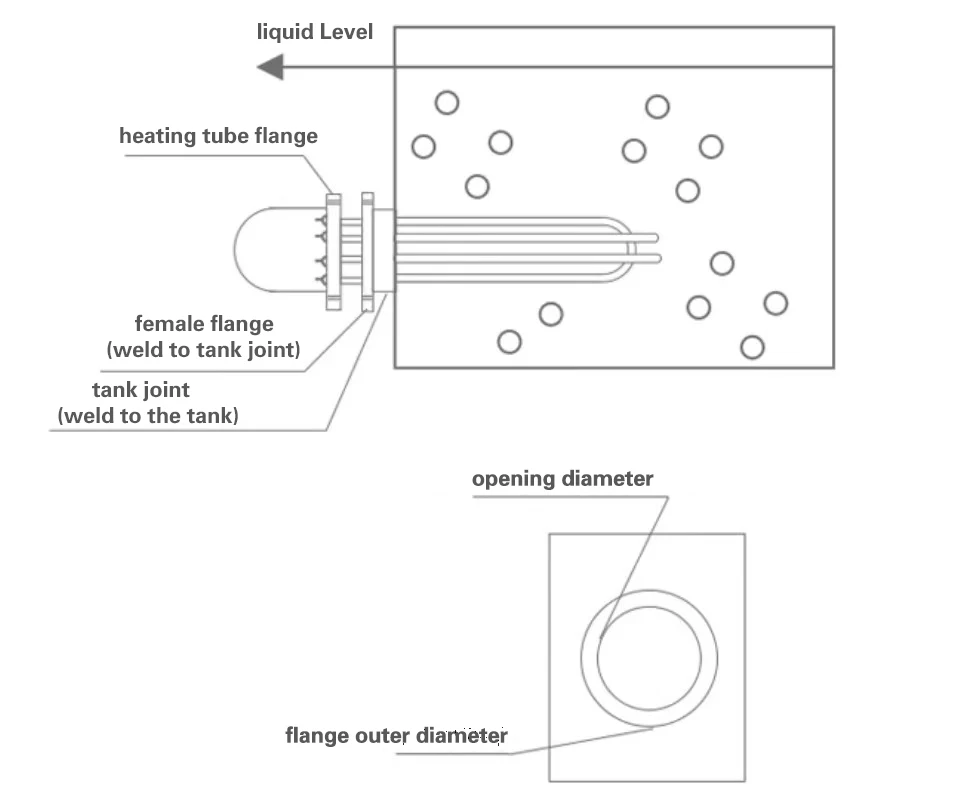 liquid Level

heating tube flange

female flange
(weld to tank joint)

tank joint
(weld to the tank)

opening diameter

flange outer diameter