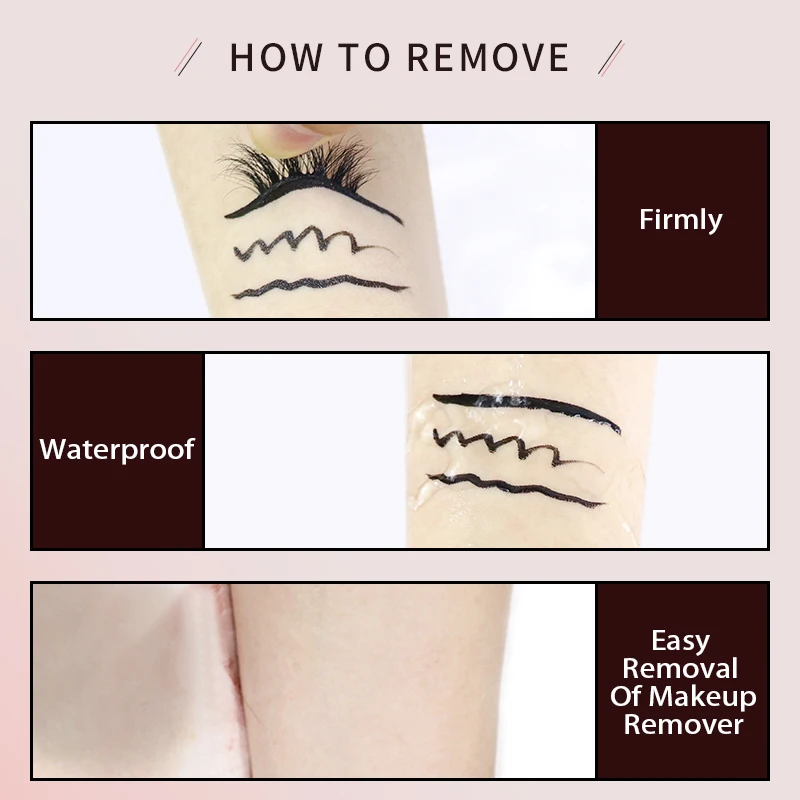 HOW TO REMOVE

Firmly

Waterproof

Easy Removal Of Makeup Remover