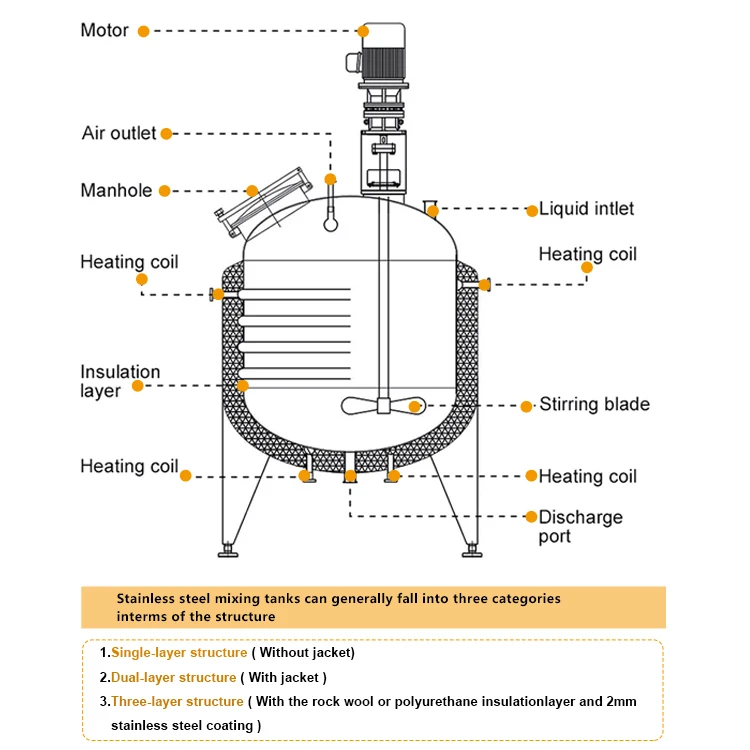 Motor

Air outlet

Manhole

Liquid intlet

Heating coil

Heating coil

Insulation layer

Stirring blade

Heating coil

Heating coil

Discharge port

Stainless steel mixing tanks can generally fall into three categories interms of the structure

1.Single-layer structure ( Without jacket)

2.Dual-layer structure ( With jacket )

3.Three-layer structure ( With the rock wool or polyurethane insulationlayer and 2mm stainless steel coating )