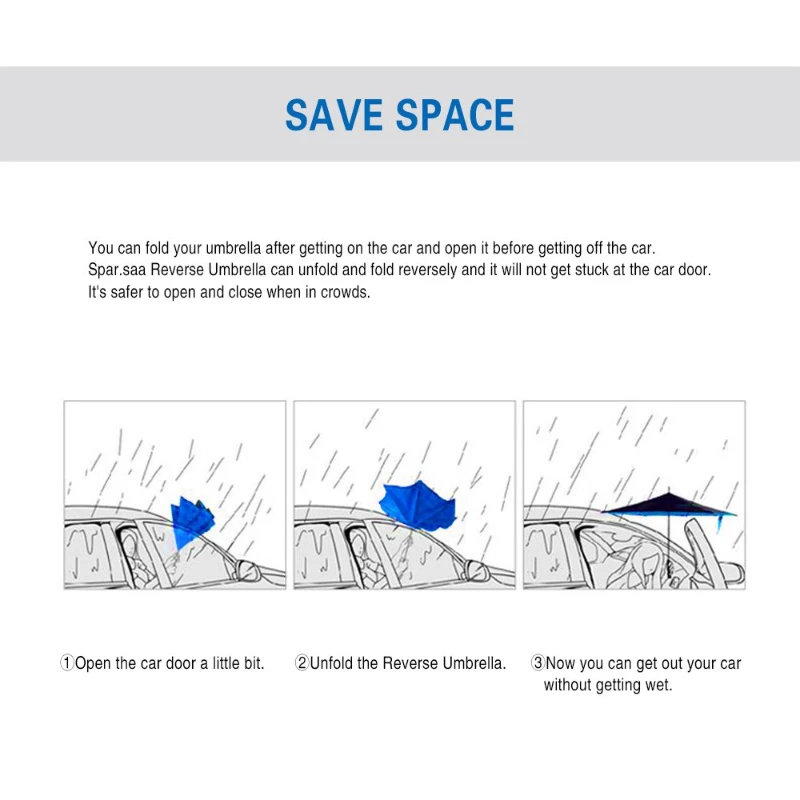 SAVE SPACE

You can fold your umbrella after getting on the car and open it before getting off the car.
Spar.saa Reverse Umbrella can unfold and fold reversely and it will not get stuck at the car door.
It's safer to open and close when in crowds.

①Open the car door a little bit.

②Unfold the Reverse Umbrella.

③Now you can get out your car without getting wet.