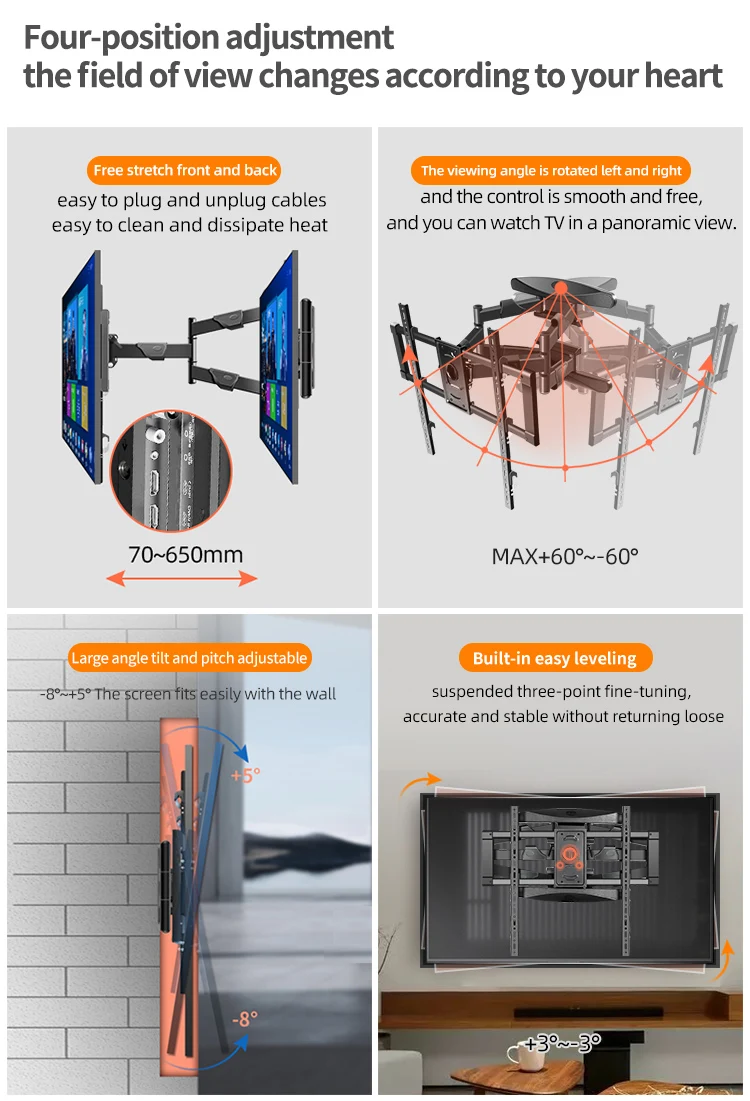 Four-position adjustment
the field of view changes according to your heart

Free stretch front and back
easy to plug and unplug cables
easy to clean and dissipate heat

70~650mm

The viewing angle is rotated left and right
and the control is smooth and free,
and you can watch TV in a panoramic view.

MAX+60°~-60°

Large angle tilt and pitch adjustable
-8°~+5° The screen fits easily with the wall

+5°

-8°

Built-in easy leveling
suspended three-point fine-tuning,
accurate and stable without returning loose

+3°~-3°