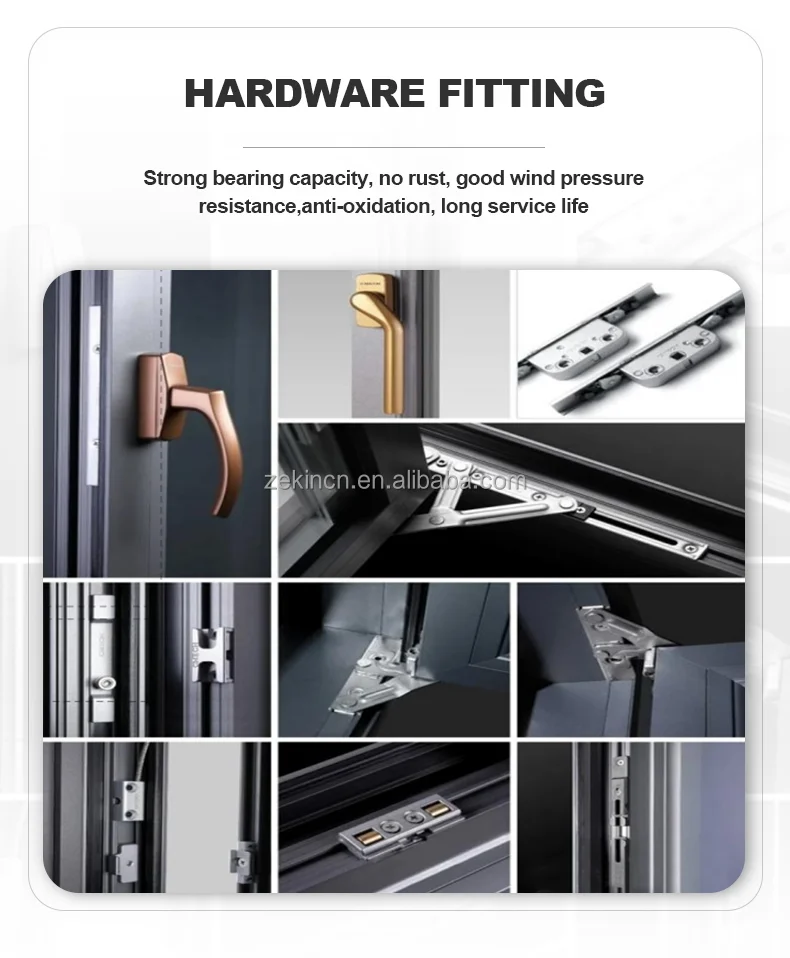 HARDWARE FITTING

Strong bearing capacity, no rust, good wind pressure resistance,anti-oxidation, long service life

zekincn.en.alibaba.com