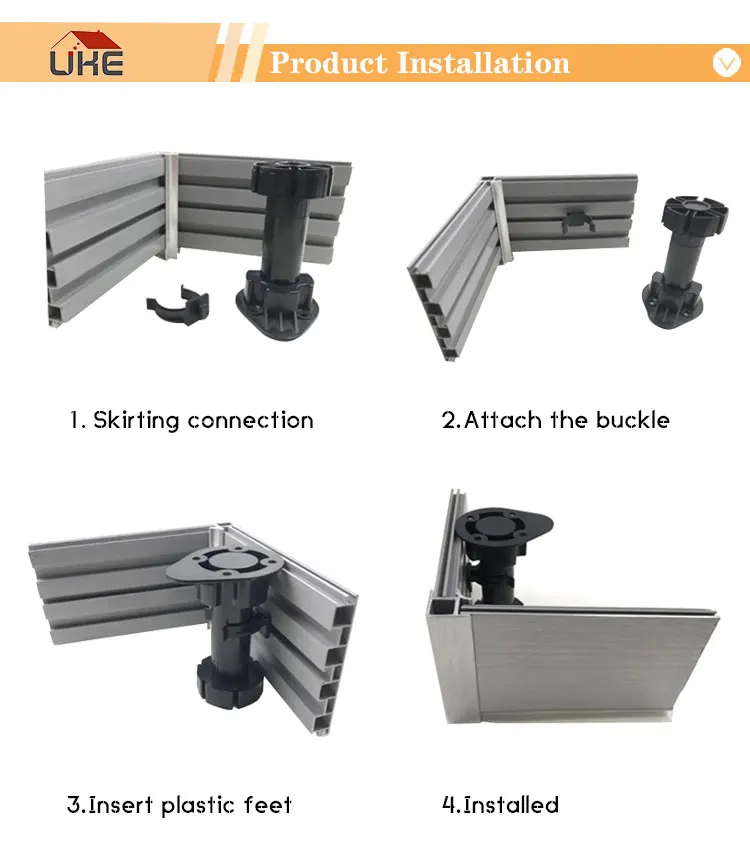 UKE

Product Installation

1. Skirting connection

2.Attach the buckle

3.Insert plastic feet

4.Installed