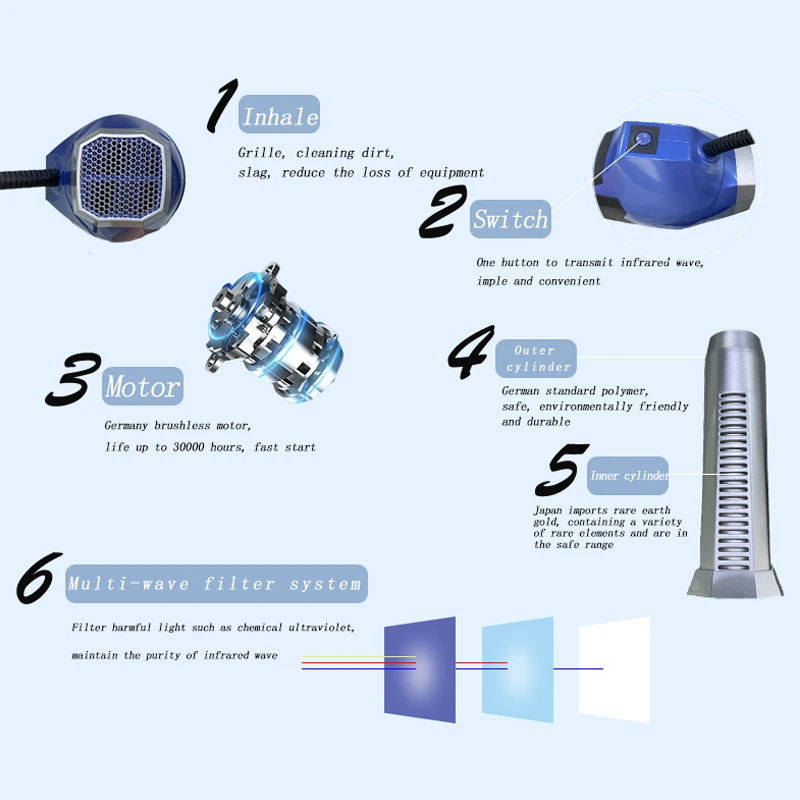 1 Inhale

Grille, cleaning dirt, slag, reduce the loss of equipment

2 Switch

One button to transmit infrared wave, imple and convenient

3 Motor

Germany brushless motor, life up to 30000 hours, fast start

4 Outer cylinder

German standard polymer, safe, environmentally friendly and durable

5 Inner cylinder

Japan imports rare earth gold, containing a variety of rare elements and are in the safe range

6 Multi-wave filter system

Filter harmful light such as chemical ultraviolet, maintain the purity of infrared wave