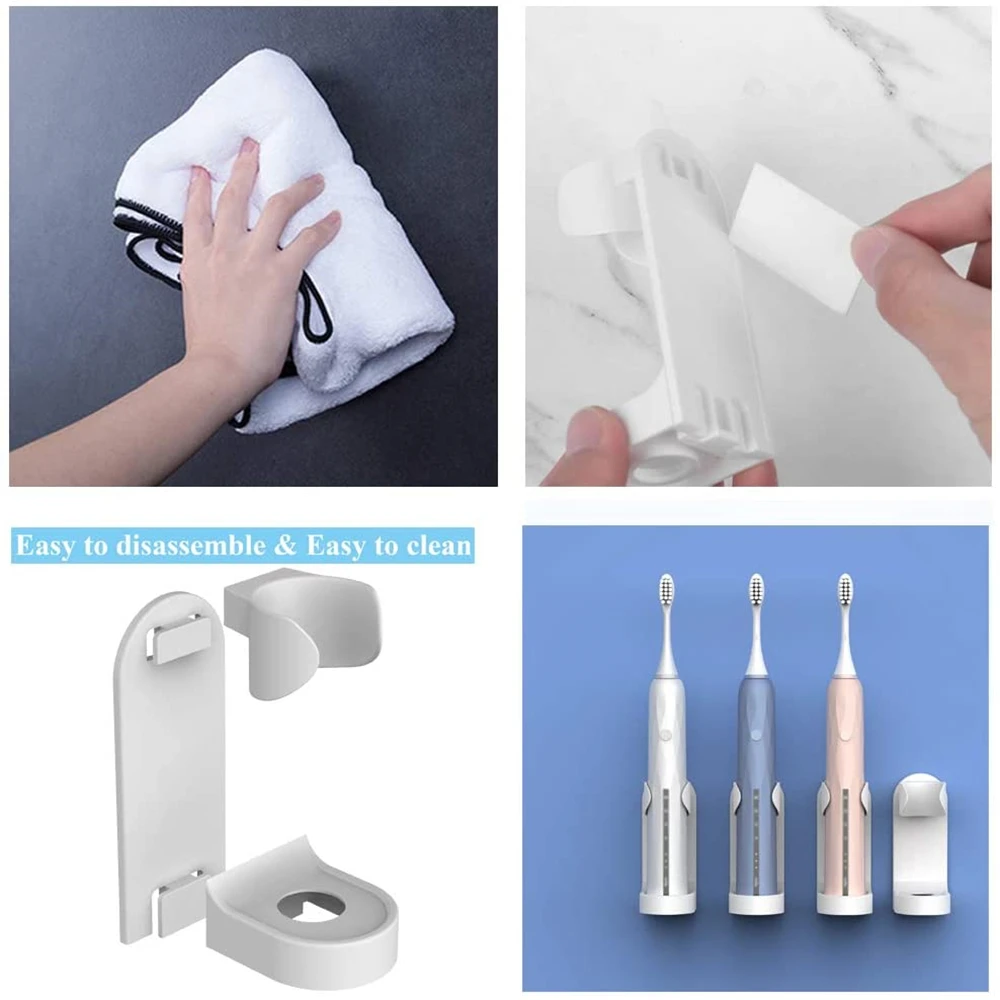 Easy to disassemble & Easy to clean