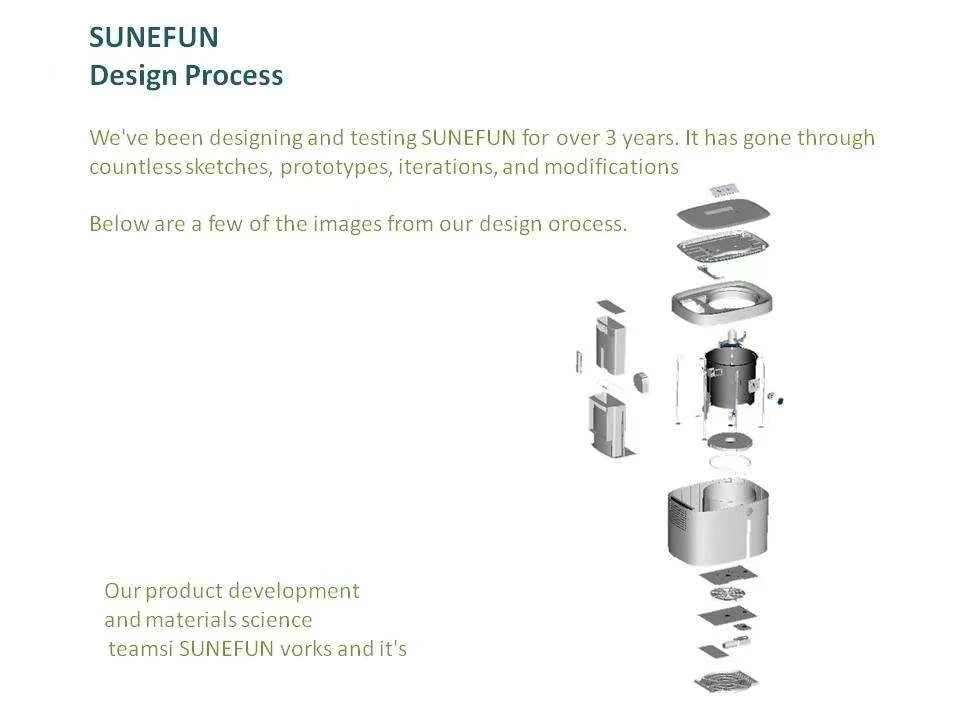 SUNEFUN
Design Process

We've been designing and testing SUNEFUN for over 3 years. It has gone through countless sketches, prototypes, iterations, and modifications

Below are a few of the images from our design orocess.

Our product development
and materials science
teamsi SUNEFUN vorks and it's