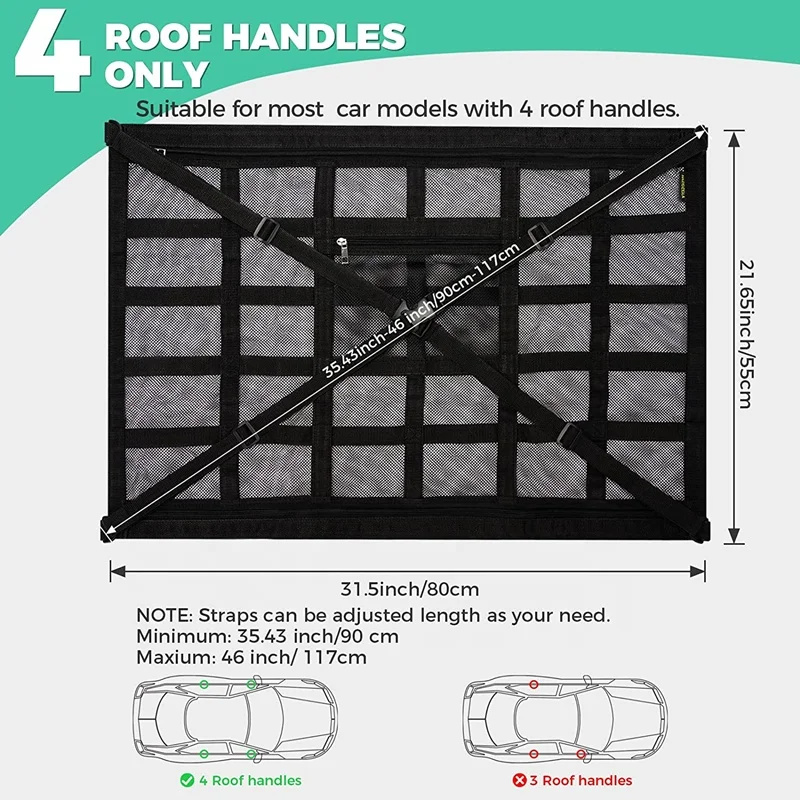 4 ROOF HANDLES ONLY

Suitable for most car models with 4 roof handles.

35.43inch-46 inch/90cm-117cm

21.65inch/55cm

31.5inch/80cm

NOTE: Straps can be adjusted length as your need.
Minimum: 35.43 inch/90 cm
Maxium: 46 inch/ 117cm

4 Roof handles

3 Roof handles