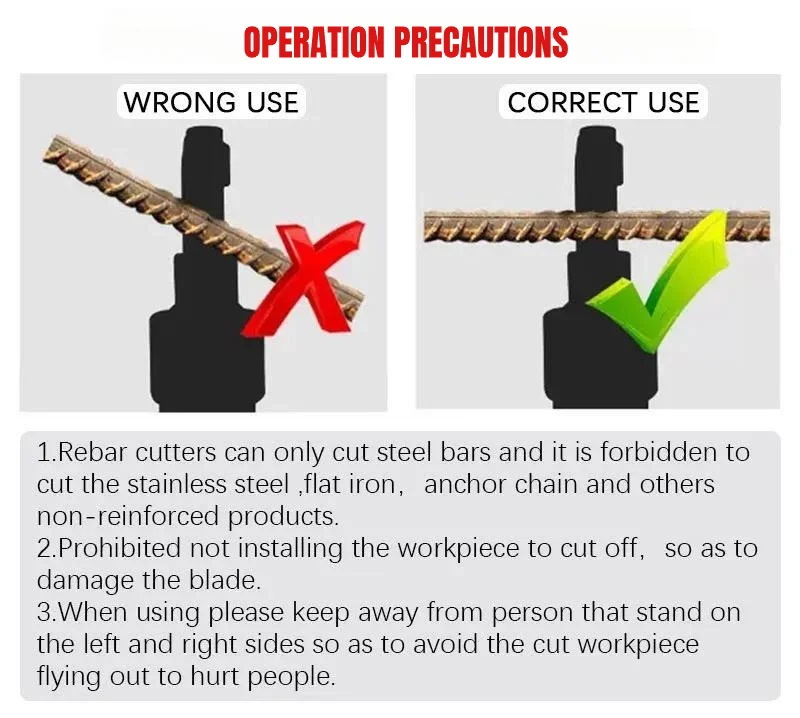 OPERATION PRECAUTIONS

WRONG USE

CORRECT USE

1.Rebar cutters can only cut steel bars and it is forbidden to cut the stainless steel ,flat iron， anchor chain and others non-reinforced products.
2.Prohibited not installing the workpiece to cut off， so as to damage the blade.
3.When using please keep away from person that stand on the left and right sides so as to avoid the cut workpiece flying out to hurt people.