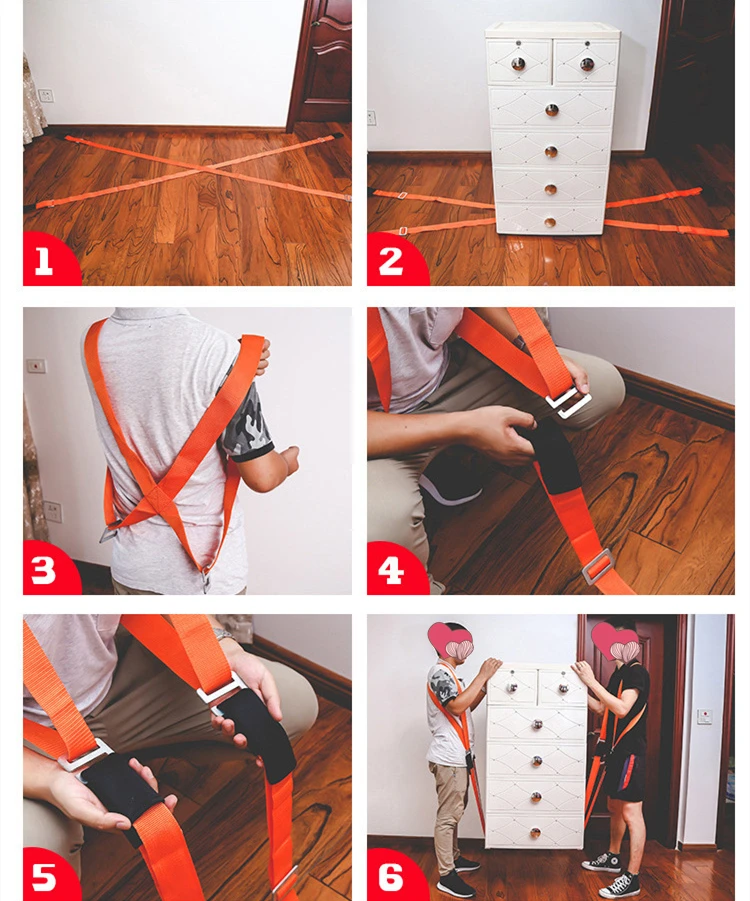 1

2

3

4

5

6