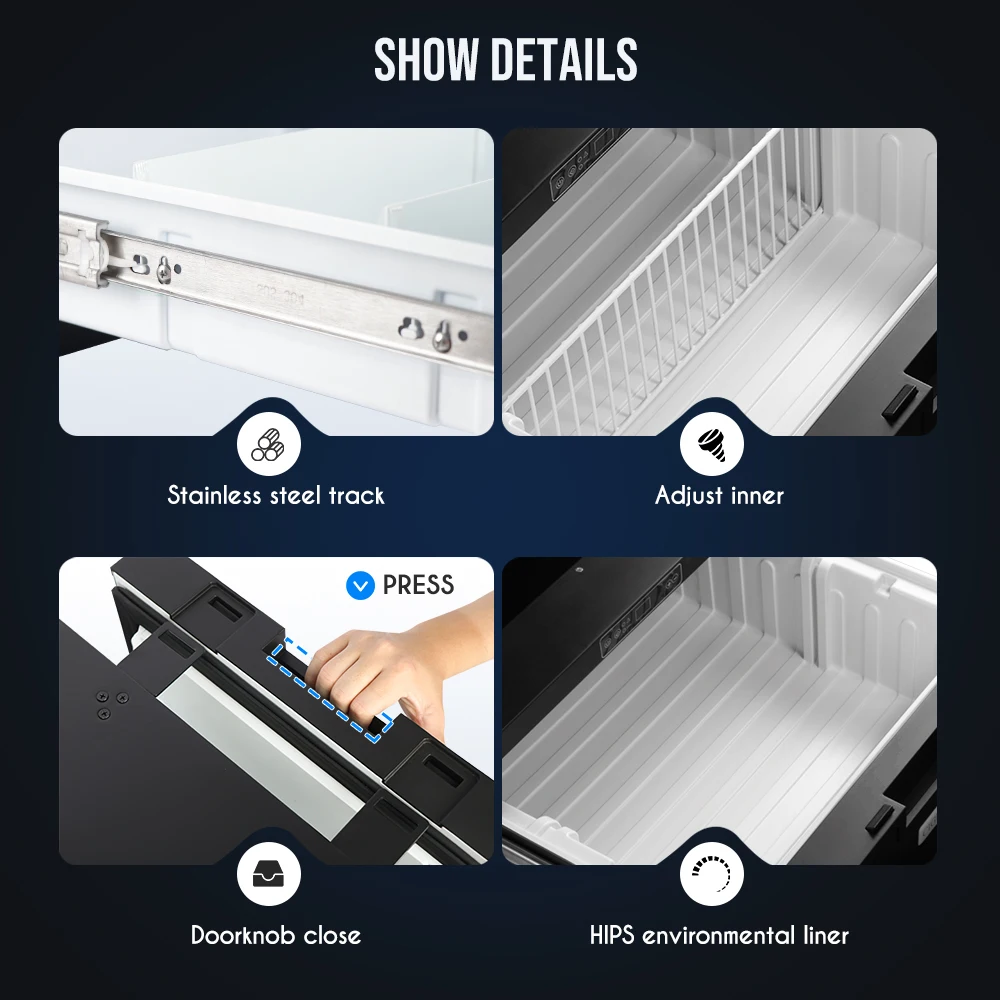 SHOW DETAILS

Stainless steel track

Adjust inner

PRESS

Doorknob close

HIPS environmental liner