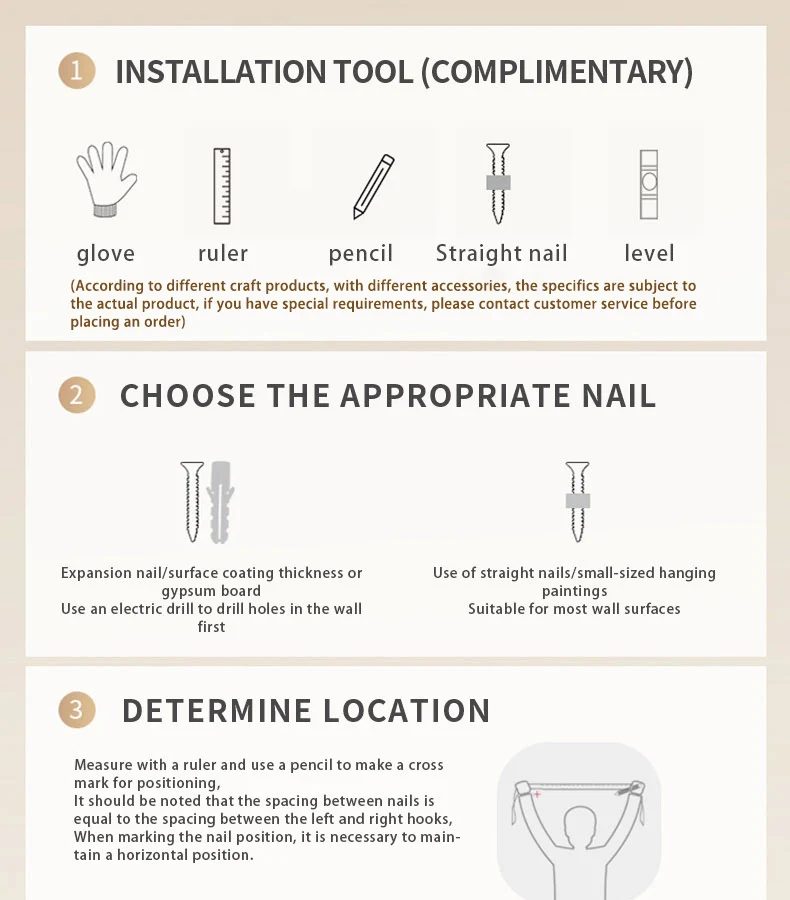 1 INSTALLATION TOOL (COMPLIMENTARY)

glove ruler pencil Straight nail level

(According to different craft products, with different accessories, the specifics are subject to the actual product, if you have special requirements, please contact customer service before placing an order)

2 CHOOSE THE APPROPRIATE NAIL

Expansion nail/surface coating thickness or gypsum board
Use an electric drill to drill holes in the wall first

Use of straight nails/small-sized hanging paintings
Suitable for most wall surfaces

3 DETERMINE LOCATION

Measure with a ruler and use a pencil to make a cross mark for positioning,
It should be noted that the spacing between nails is equal to the spacing between the left and right hooks,
When marking the nail position, it is necessary to maintain a horizontal position.