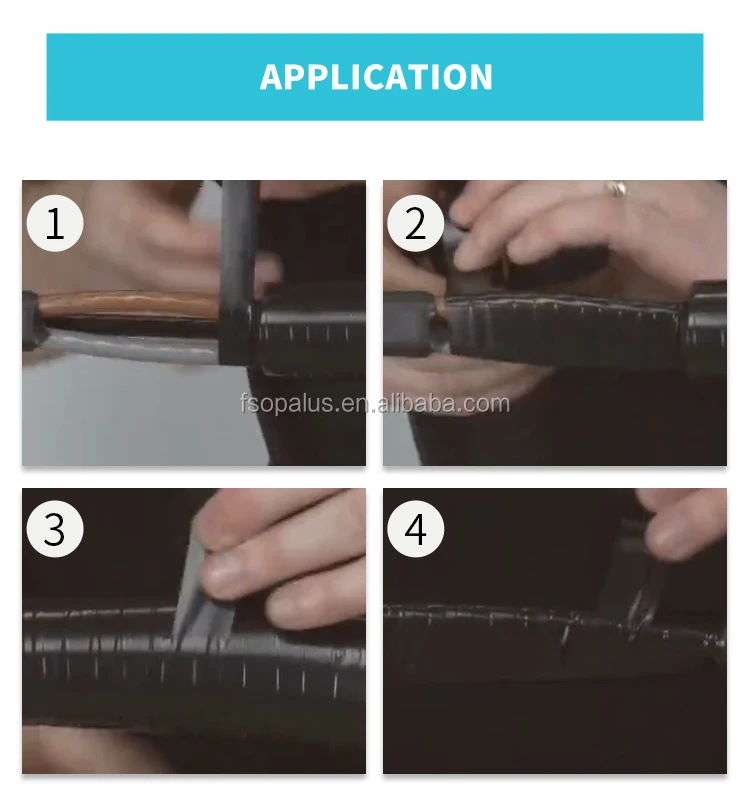 APPLICATION

1

2

fsopalus.en.alibaba.com

3

4