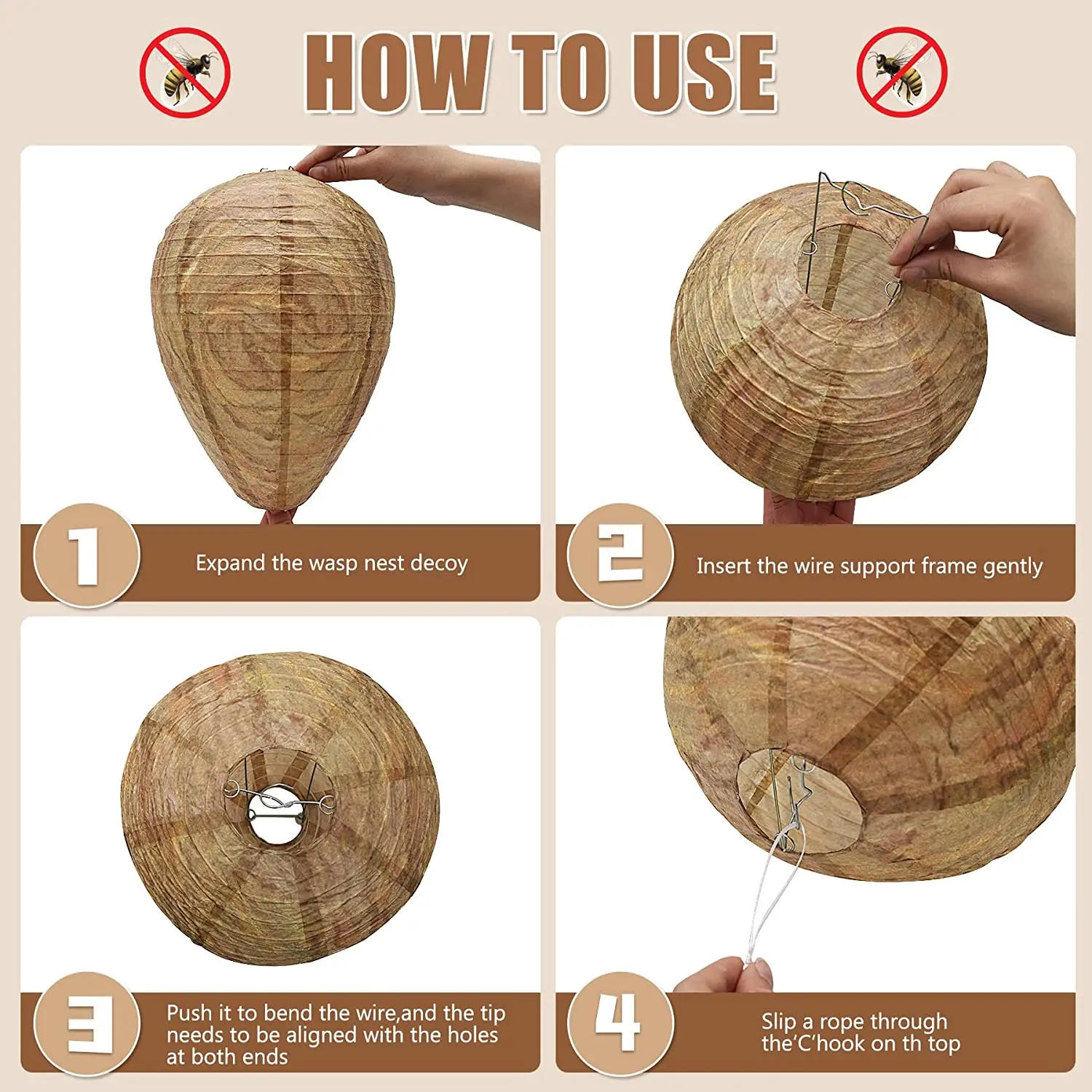 HOW TO USE

1

Expand the wasp nest decoy

2

Insert the wire support frame gently

3

Push it to bend the wire,and the tip needs to be aligned with the holes at both ends

4

Slip a rope through the'C'hook on th top