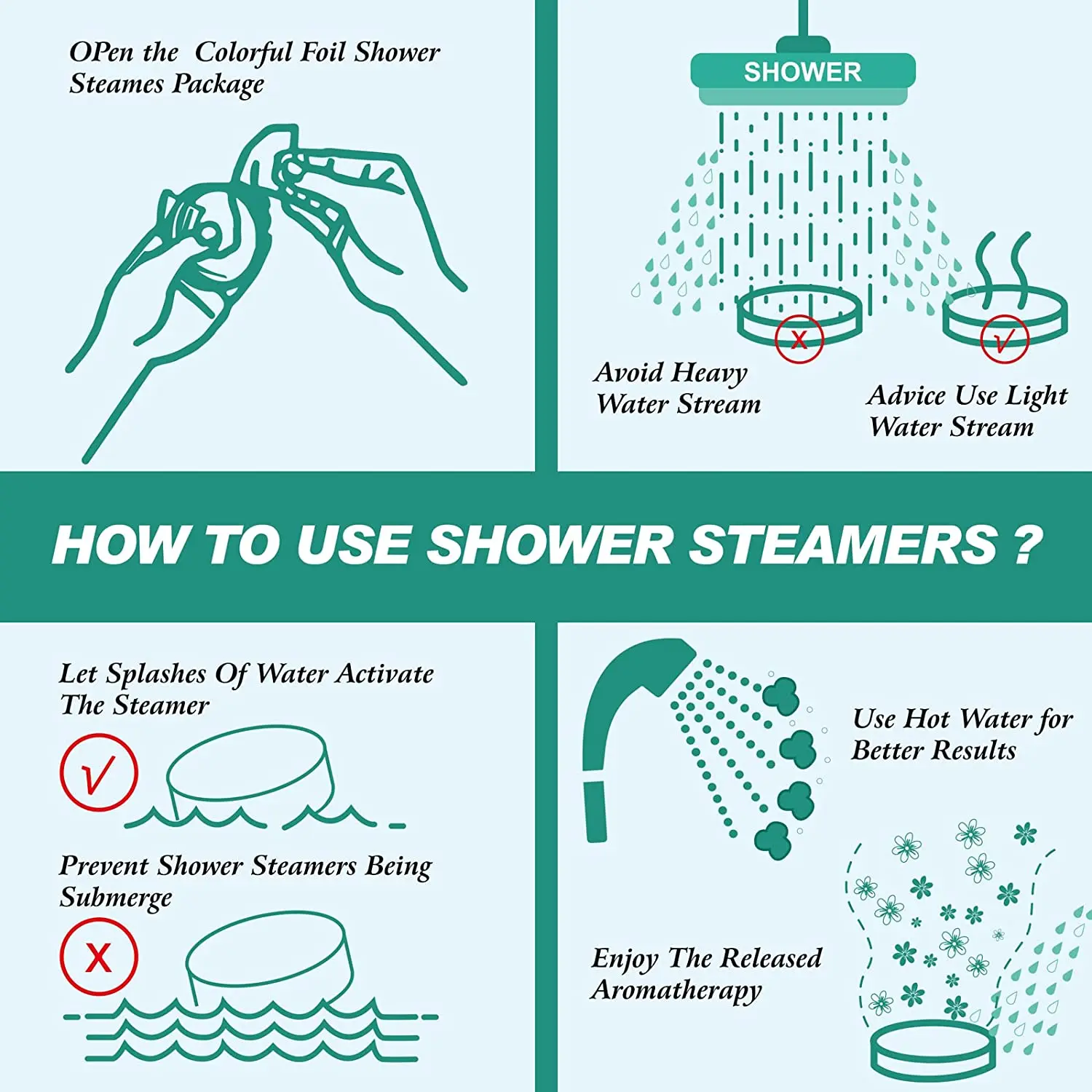 OPen the Colorful Foil Shower Steames Package

SHOWER

x

√

Avoid Heavy Water Stream

Advice Use Light Water Stream

HOW TO USE SHOWER STEAMERS ?

Let Splashes Of Water Activate The Steamer

√

Prevent Shower Steamers Being Submerge

X

Use Hot Water for Better Results

Enjoy The Released Aromatherapy