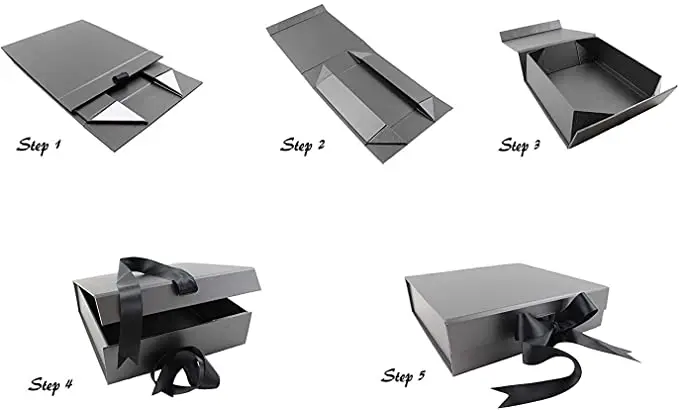 Step 1

Step 2

Step 3

Step 4

Step 5