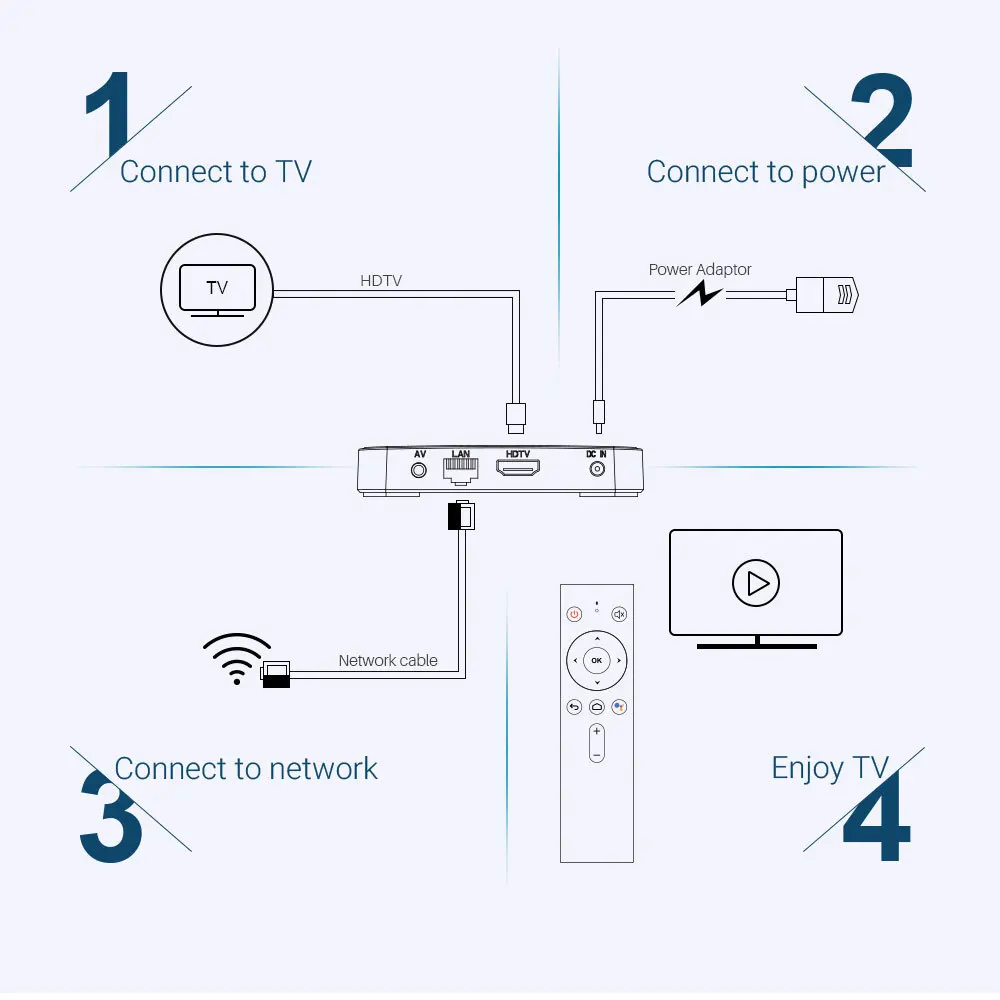 1
Connect to TV

2
Connect to power

TV

HDTV

Power Adaptor

AV
LAN
HDTV
DC IN

Network cable

OK

+
−

3
Connect to network

Enjoy TV
4