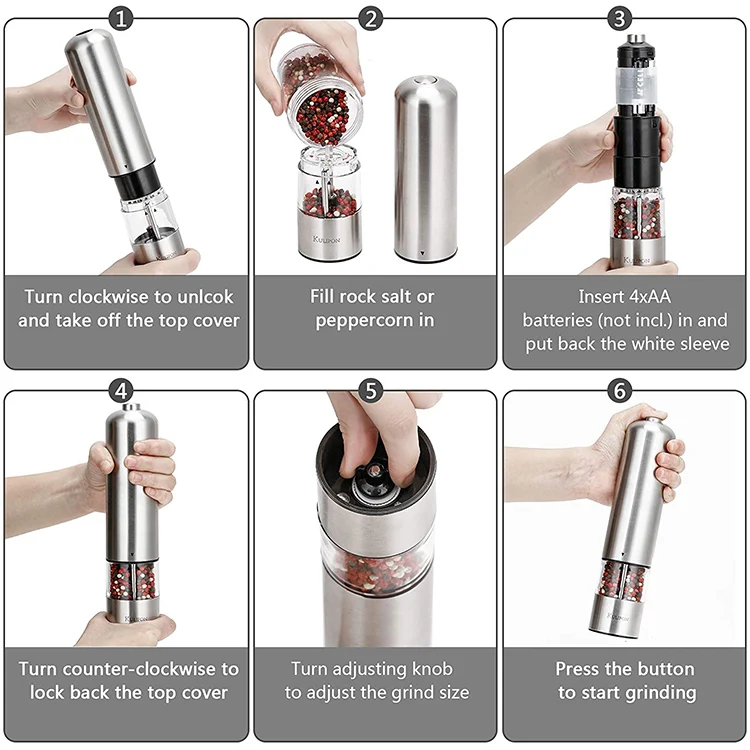 1

Turn clockwise to unlcok and take off the top cover

2

KULPON

Fill rock salt or peppercorn in

3

KULPON

Insert 4xAA batteries (not incl.) in and put back the white sleeve

4

KULPON

Turn counter-clockwise to lock back the top cover

5

Turn adjusting knob to adjust the grind size

6

KULPON

Press the button to start grinding