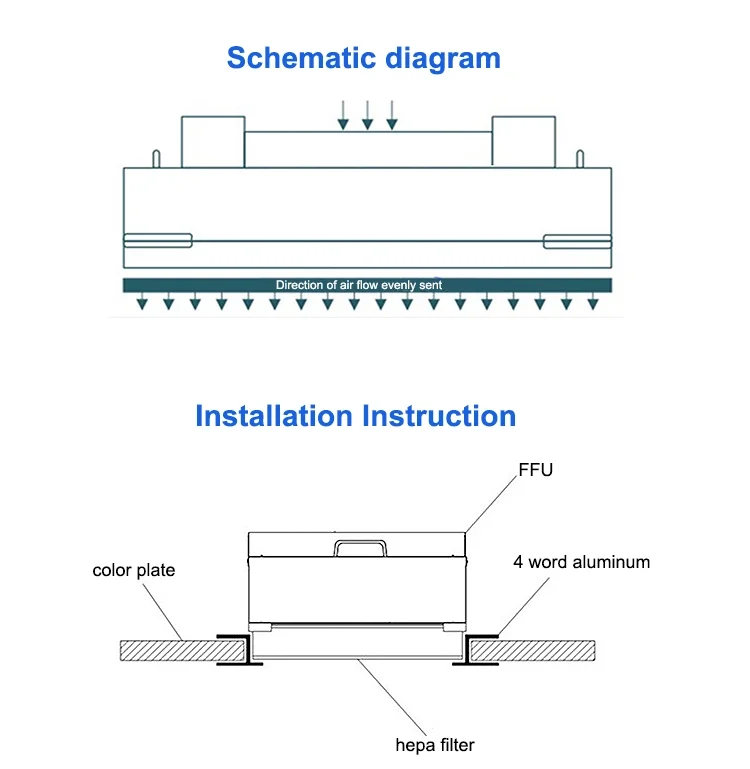 Schematic diagram

Direction of air flow evenly sent

Installation Instruction

FFU

color plate

4 word aluminum

hepa filter