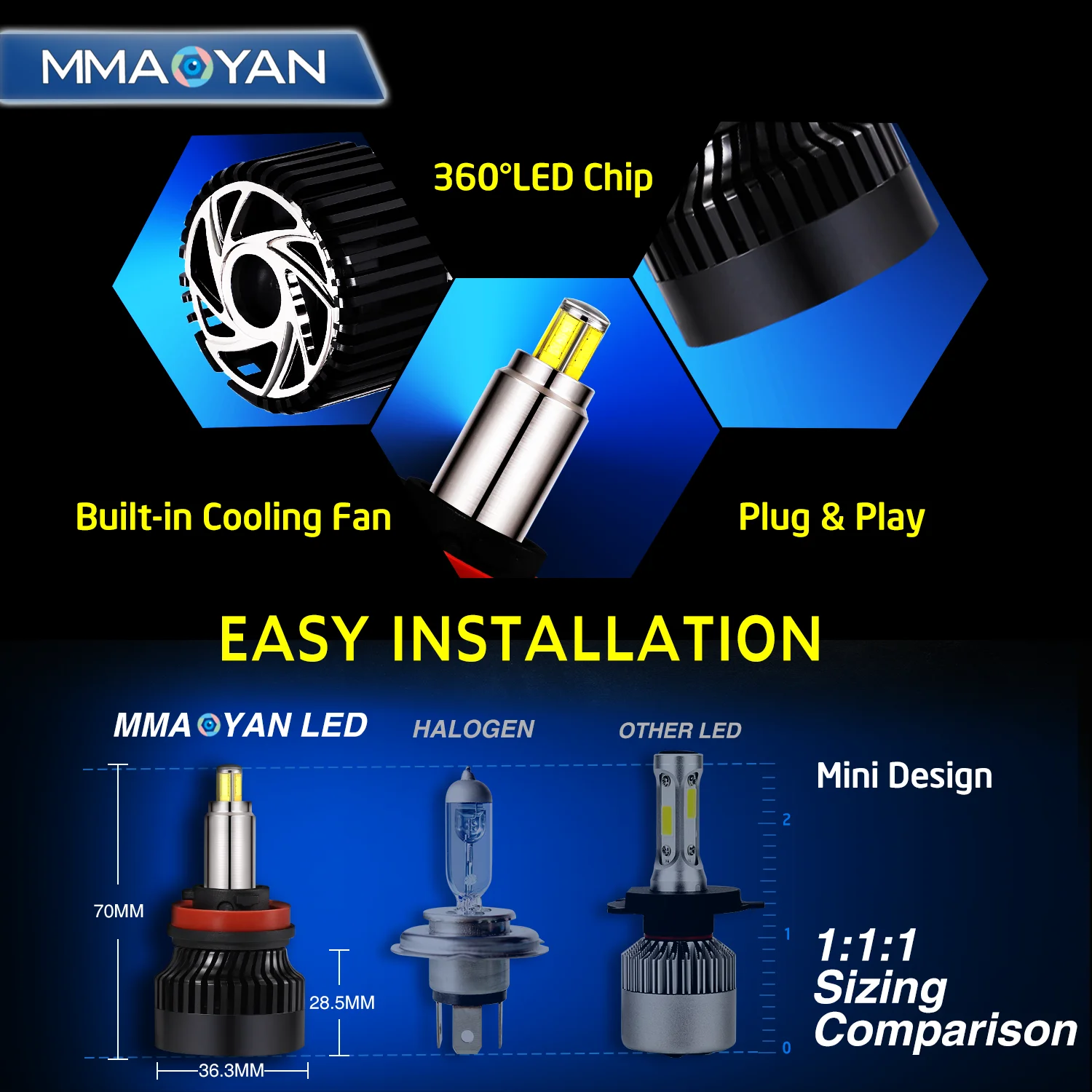 MMAOYAN

360°LED Chip

Built-in Cooling Fan

Plug & Play

EASY INSTALLATION

MMAOYAN LED

HALOGEN

OTHER LED

Mini Design

70MM

28.5MM

36.3MM

2

1

0

1:1:1 Sizing Comparison