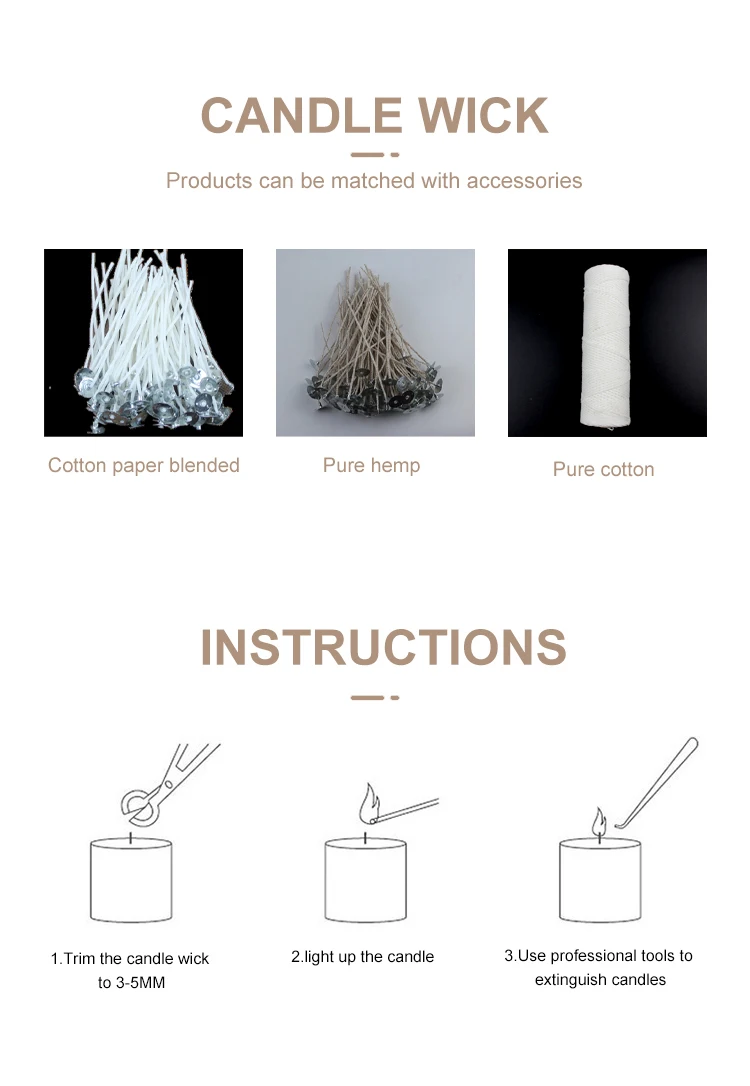 CANDLE WICK

Products can be matched with accessories

Cotton paper blended

Pure hemp

Pure cotton

INSTRUCTIONS

1.Trim the candle wick to 3-5MM

2.light up the candle

3.Use professional tools to extinguish candles