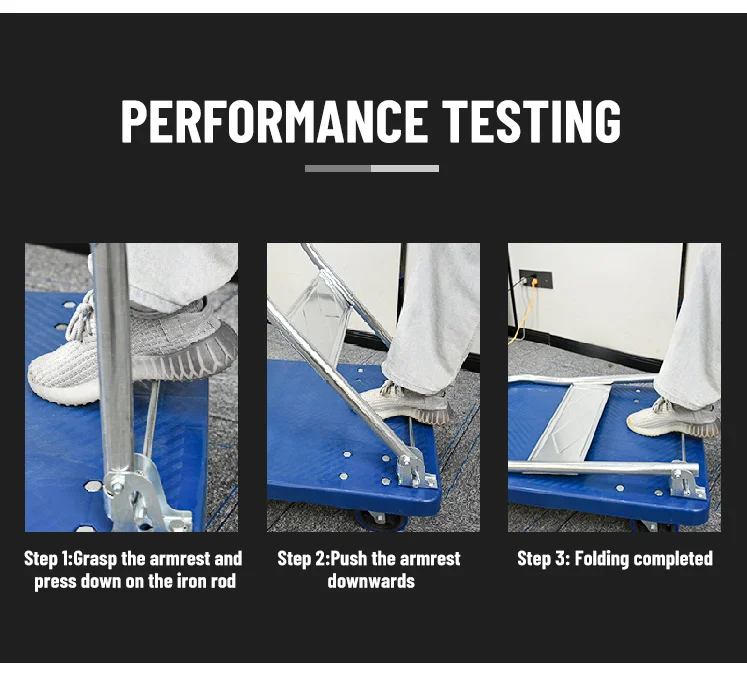 PERFORMANCE TESTING

Step 1:Grasp the armrest and press down on the iron rod

Step 2:Push the armrest downwards

Step 3: Folding completed