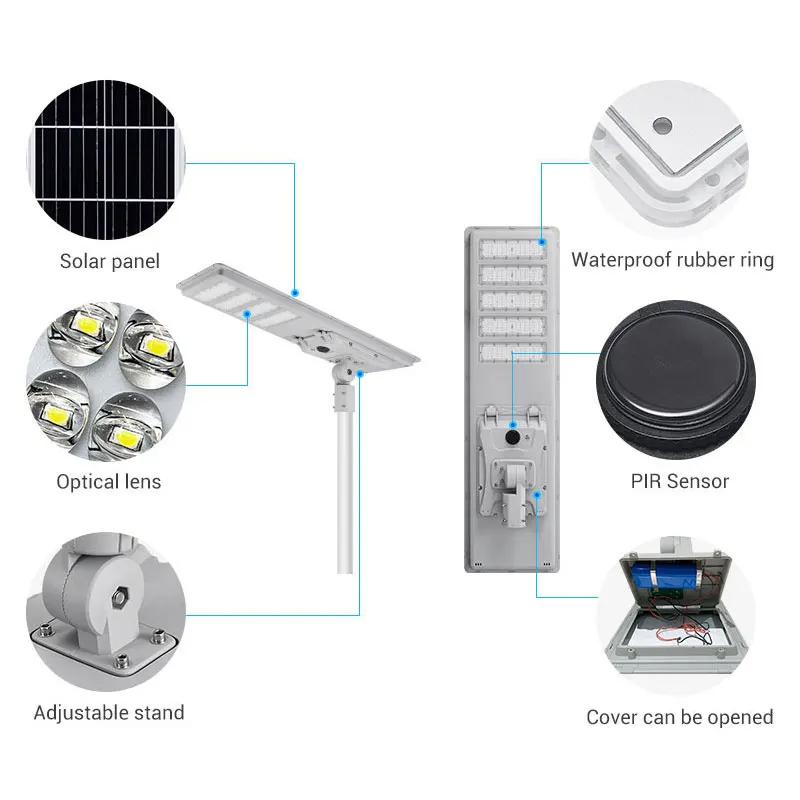 Solar panel

Optical lens

Adjustable stand

Waterproof rubber ring

PIR Sensor

Cover can be opened