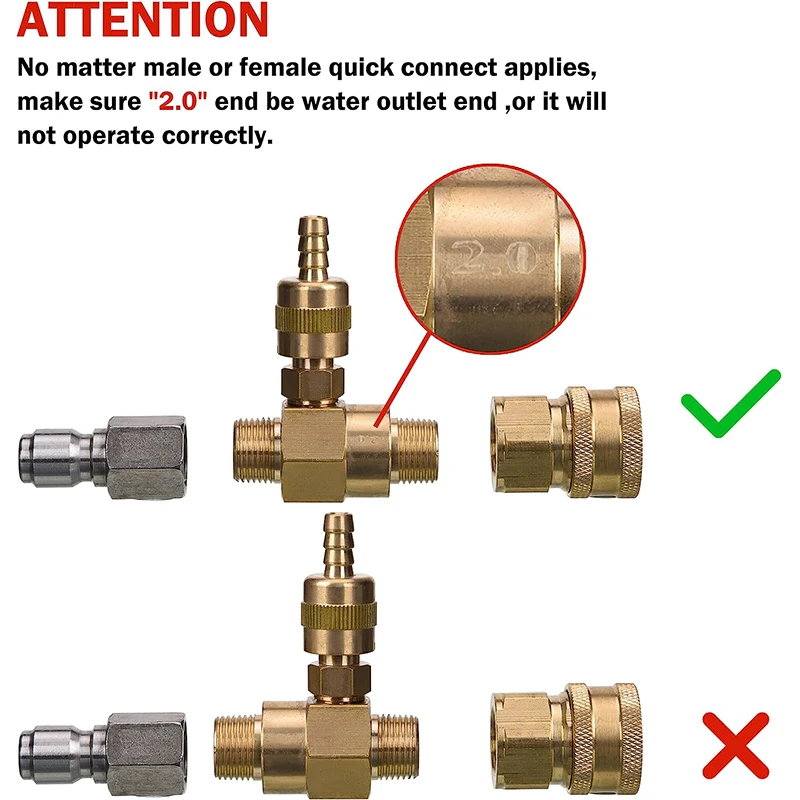 ATTENTION

No matter male or female quick connect applies, make sure "2.0" end be water outlet end ,or it will not operate correctly.

2.0