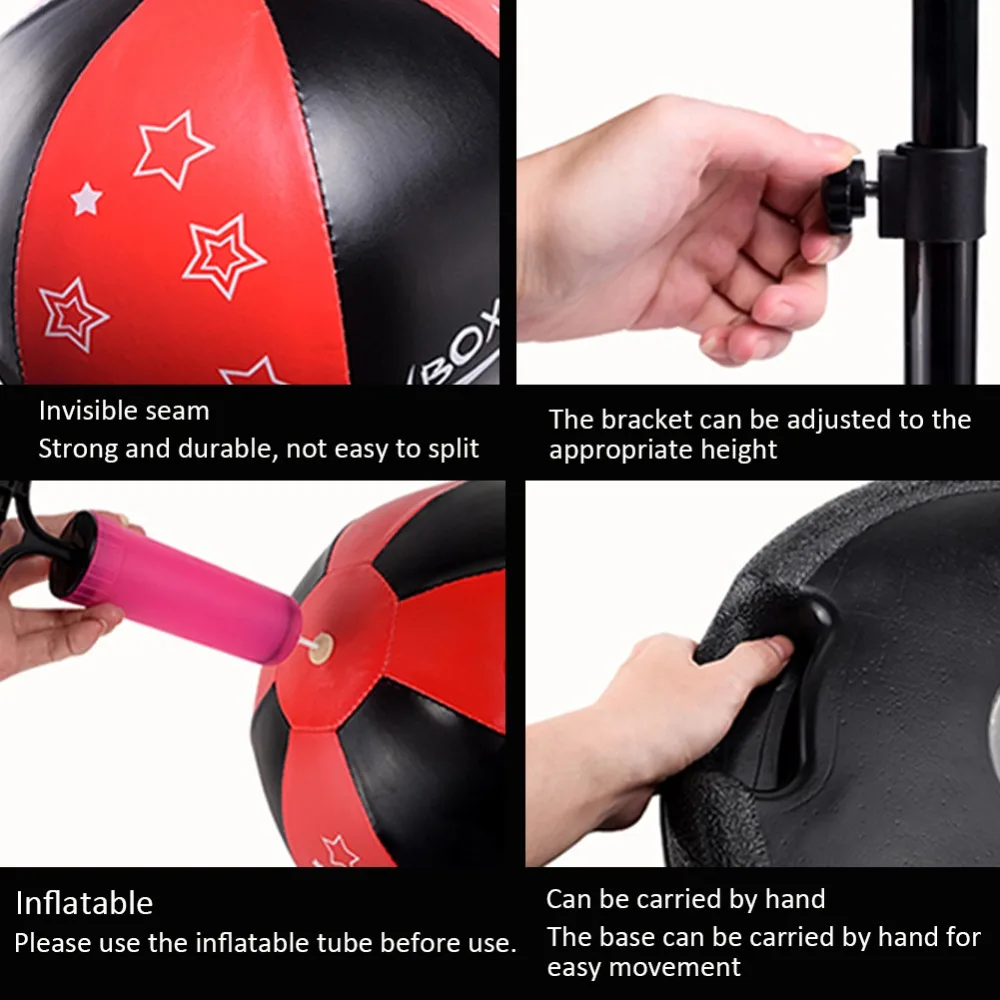 BOX

Invisible seam
Strong and durable, not easy to split

The bracket can be adjusted to the appropriate height

Inflatable
Please use the inflatable tube before use.

Can be carried by hand
The base can be carried by hand for easy movement