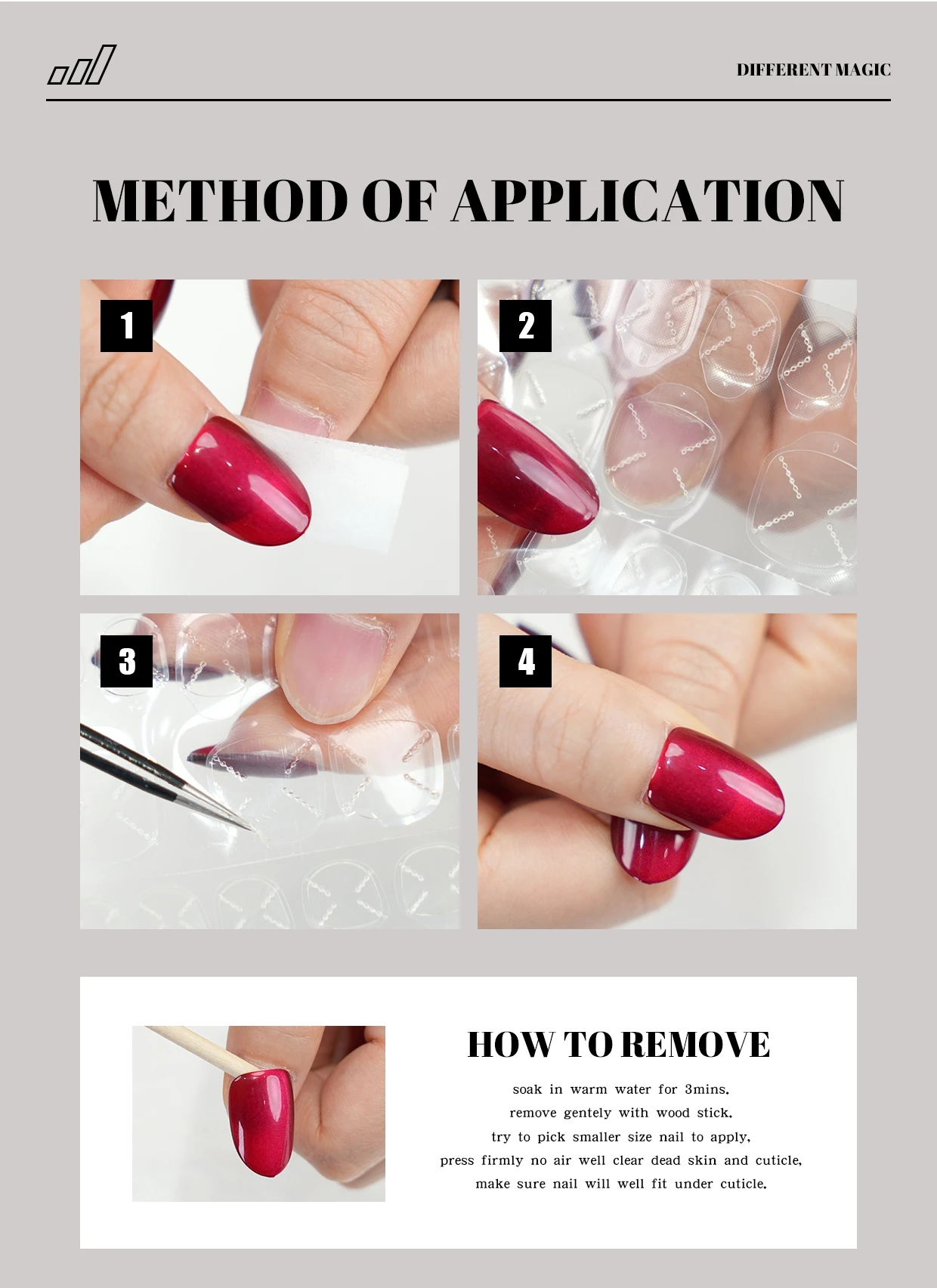 DIFFERENT MAGIC

METHOD OF APPLICATION

1

2

3

4

HOW TO REMOVE

soak in warm water for 3mins.
remove gentely with wood stick.
try to pick smaller size nail to apply,
press firmly no air well clear dead skin and cuticle,
make sure nail will well fit under cuticle.