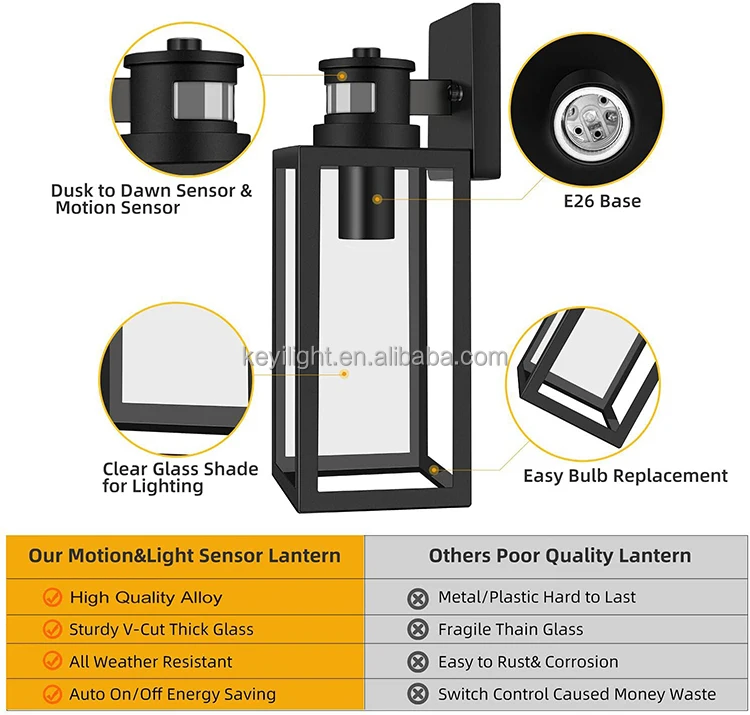 Dusk to Dawn Sensor & Motion Sensor

E26 Base

keyilight.en.alibaba.com

Clear Glass Shade for Lighting

Easy Bulb Replacement

| Our Motion&Light Sensor Lantern | Others Poor Quality Lantern |
|---|---|
| High Quality Alloy | Metal/Plastic Hard to Last |
| Sturdy V-Cut Thick Glass | Fragile Thain Glass |
| All Weather Resistant | Easy to Rust& Corrosion |
| Auto On/Off Energy Saving | Switch Control Caused Money Waste |