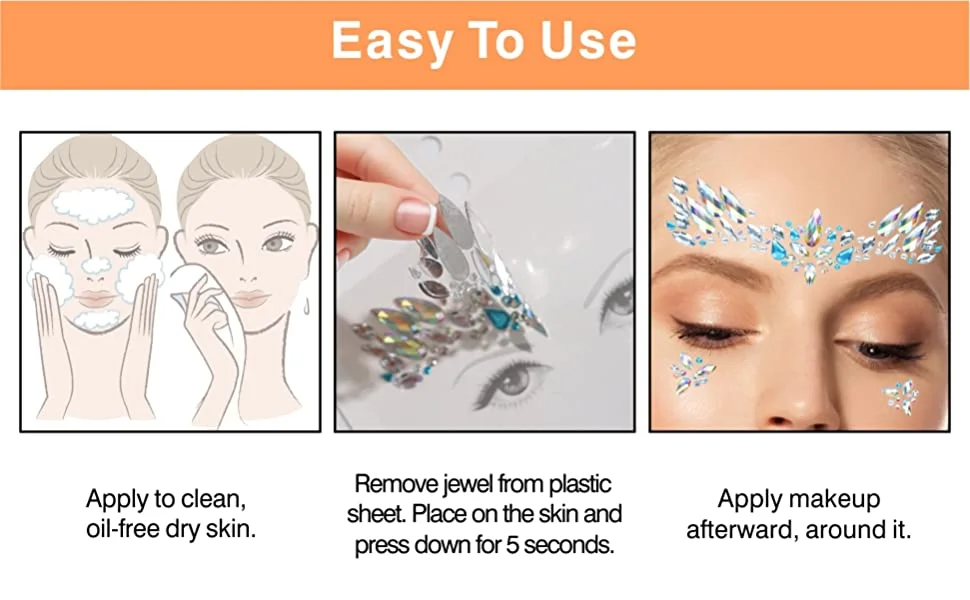 Easy To Use

Apply to clean, oil-free dry skin.

Remove jewel from plastic sheet. Place on the skin and press down for 5 seconds.

Apply makeup afterward, around it.