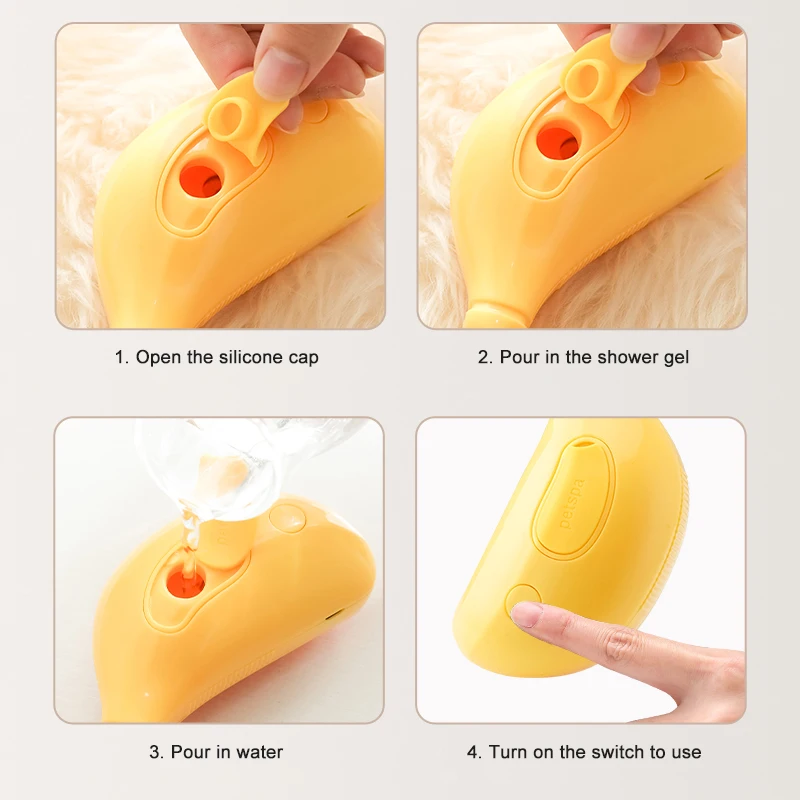 1. Open the silicone cap

2. Pour in the shower gel

3. Pour in water

petspa

4. Turn on the switch to use