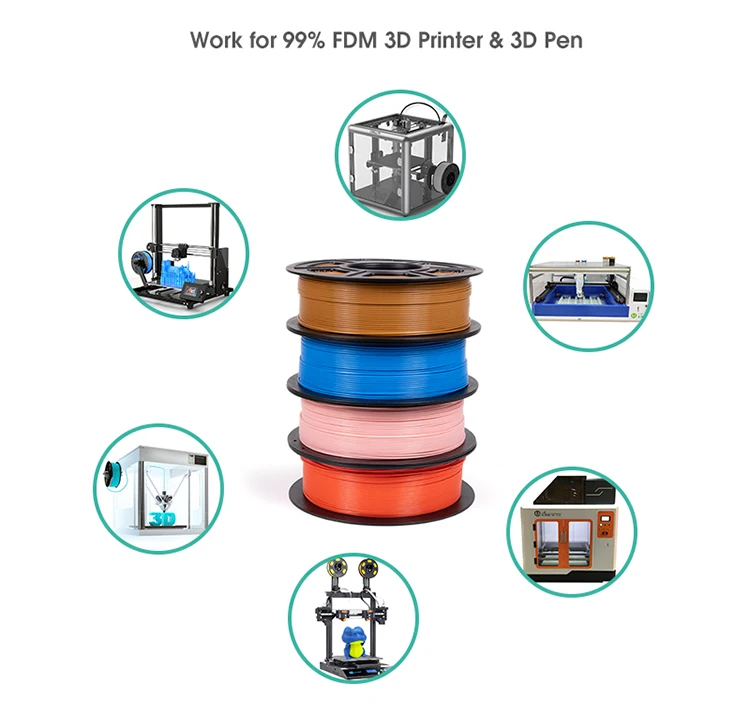 Work for 99% FDM 3D Printer & 3D Pen

3D