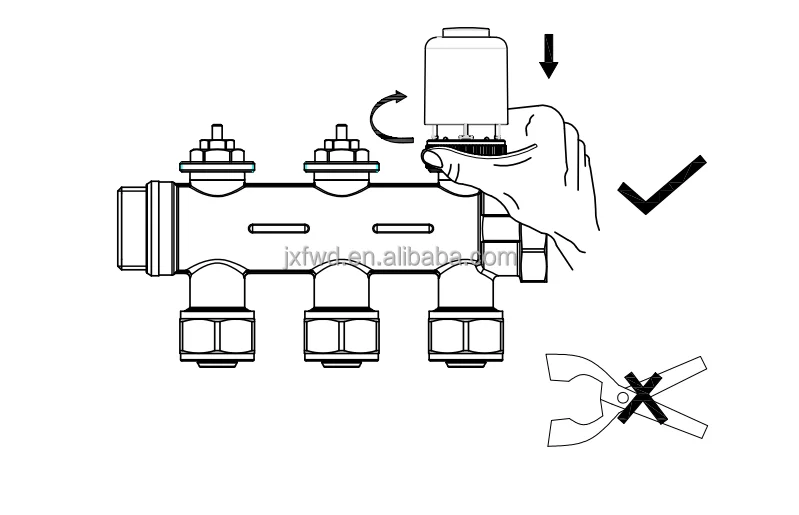 jxfwd.en.alibaba.com