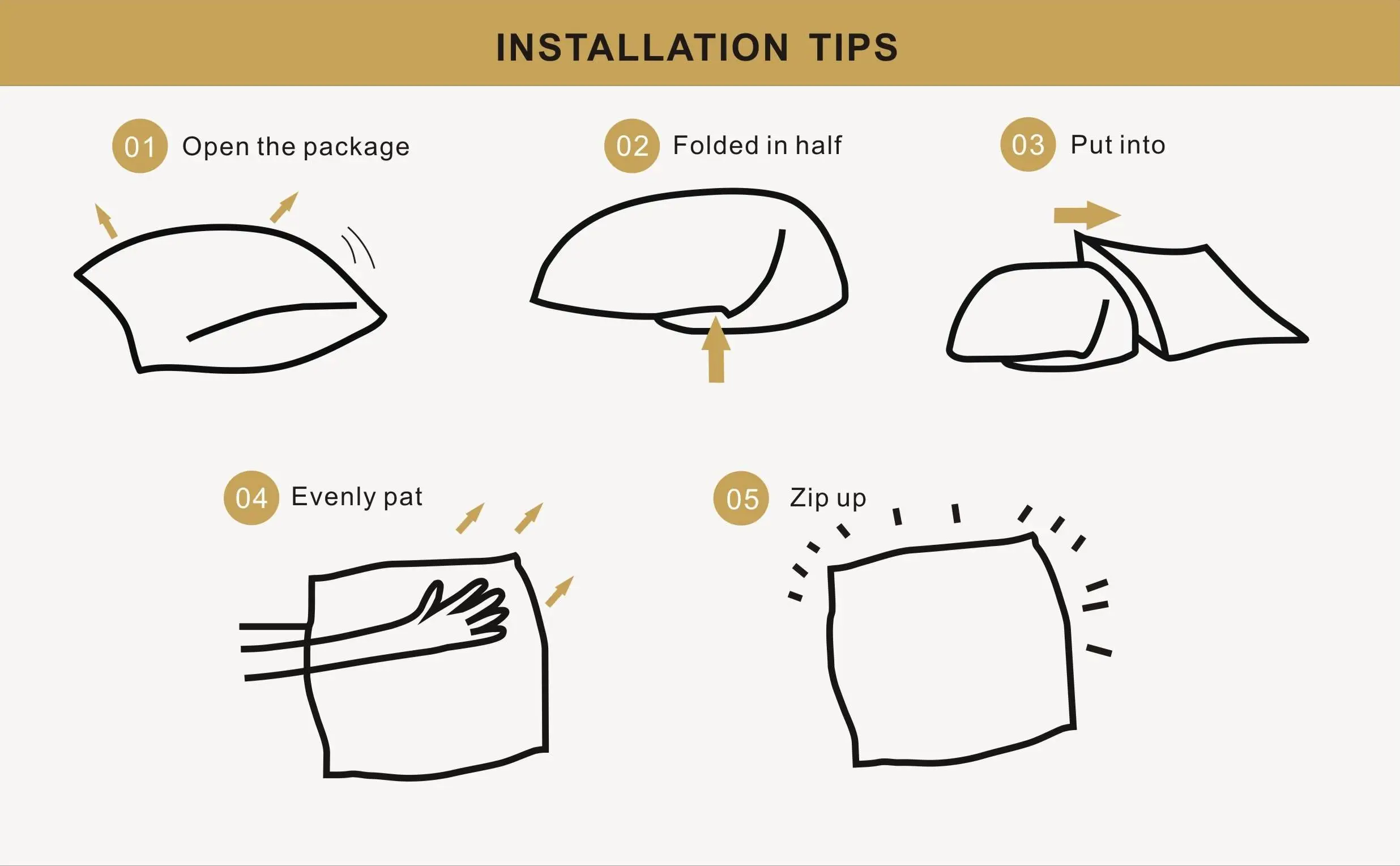 INSTALLATION TIPS

01 Open the package

02 Folded in half

03 Put into

04 Evenly pat

05 Zip up