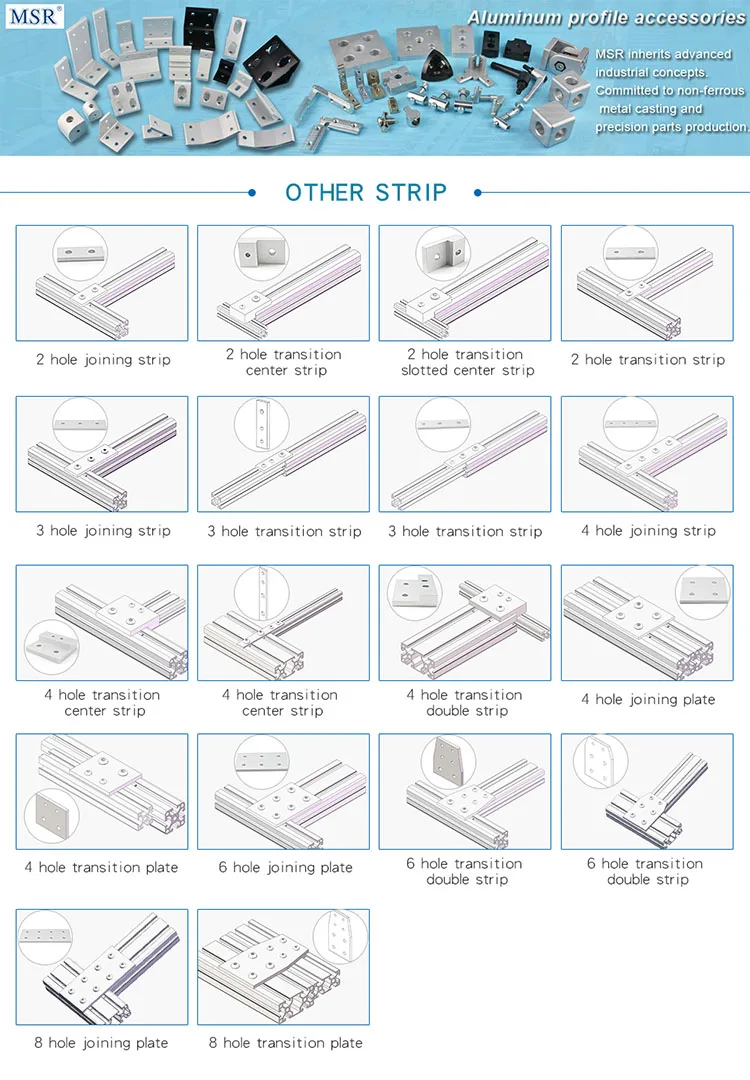 MSR®

Aluminum profile accessories

MSR inherits advanced industrial concepts. Committed to non-ferrous metal casting and precision parts production.

OTHER STRIP

2 hole joining strip

2 hole transition center strip

2 hole transition slotted center strip

2 hole transition strip

3 hole joining strip

3 hole transition strip

3 hole transition strip

4 hole joining strip

4 hole transition center strip

4 hole transition center strip

4 hole transition double strip

4 hole joining plate

4 hole transition plate

6 hole joining plate

6 hole transition double strip

6 hole transition double strip

8 hole joining plate

8 hole transition plate