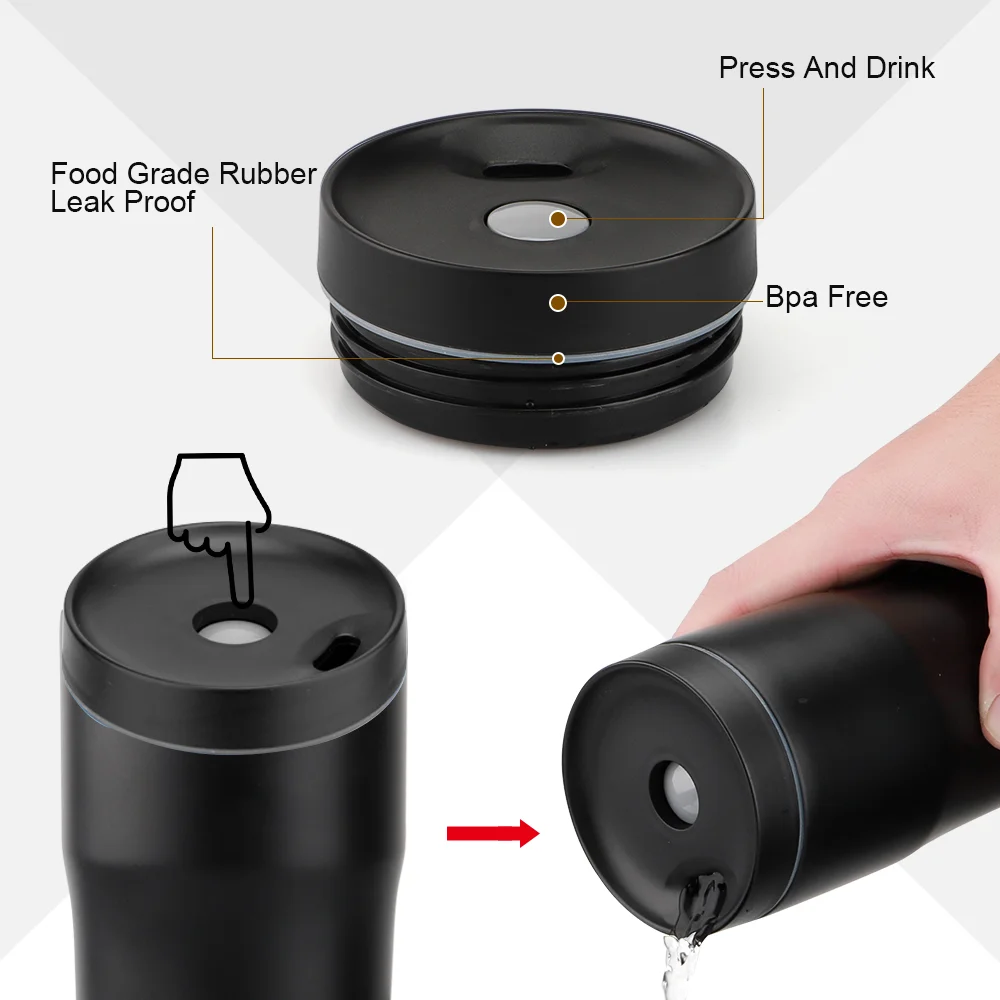 Press And Drink

Food Grade Rubber
Leak Proof

Bpa Free