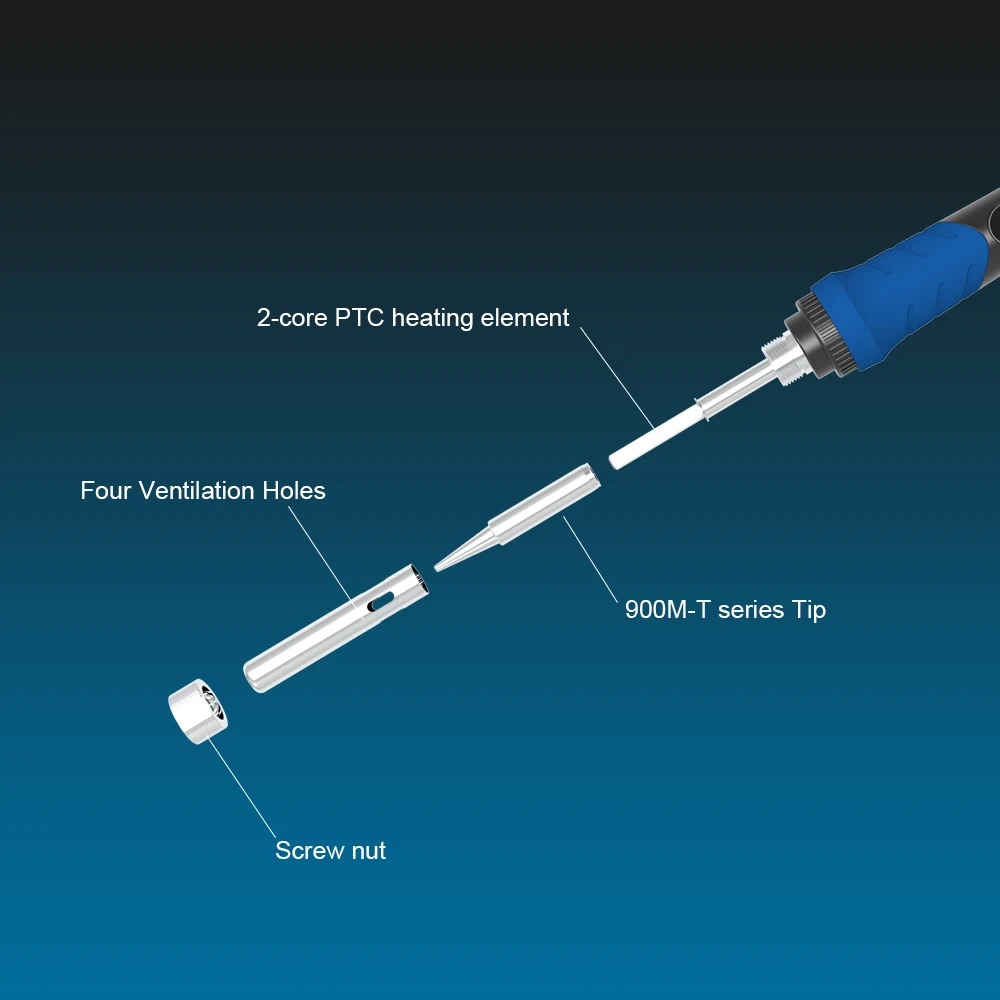 2-core PTC heating element

Four Ventilation Holes

900M-T series Tip

Screw nut