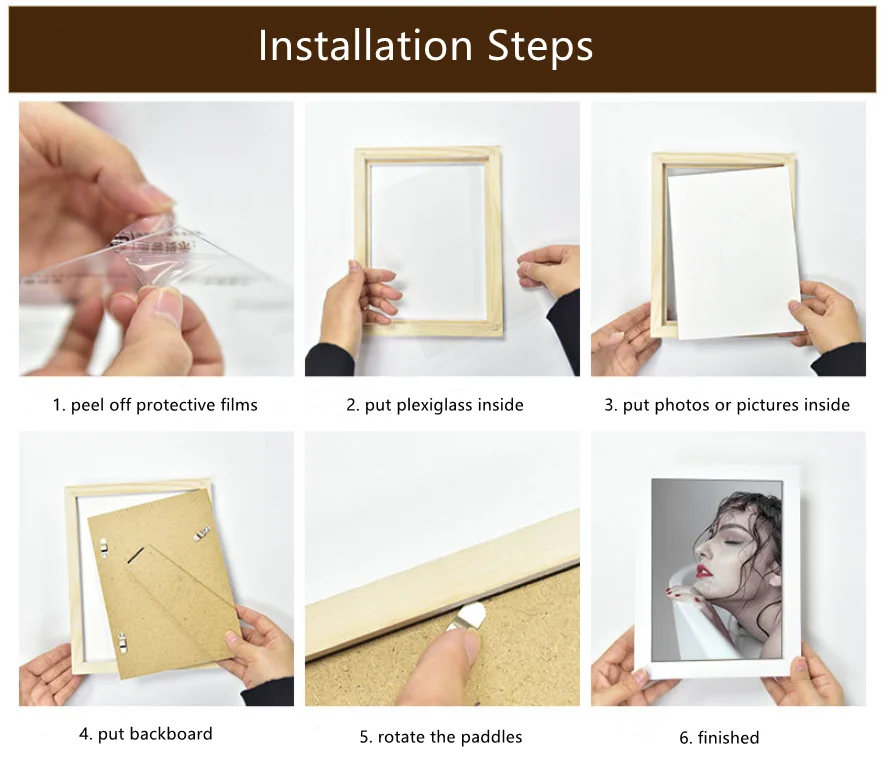 Installation Steps

1. peel off protective films

2. put plexiglass inside

3. put photos or pictures inside

4. put backboard

5. rotate the paddles

6. finished