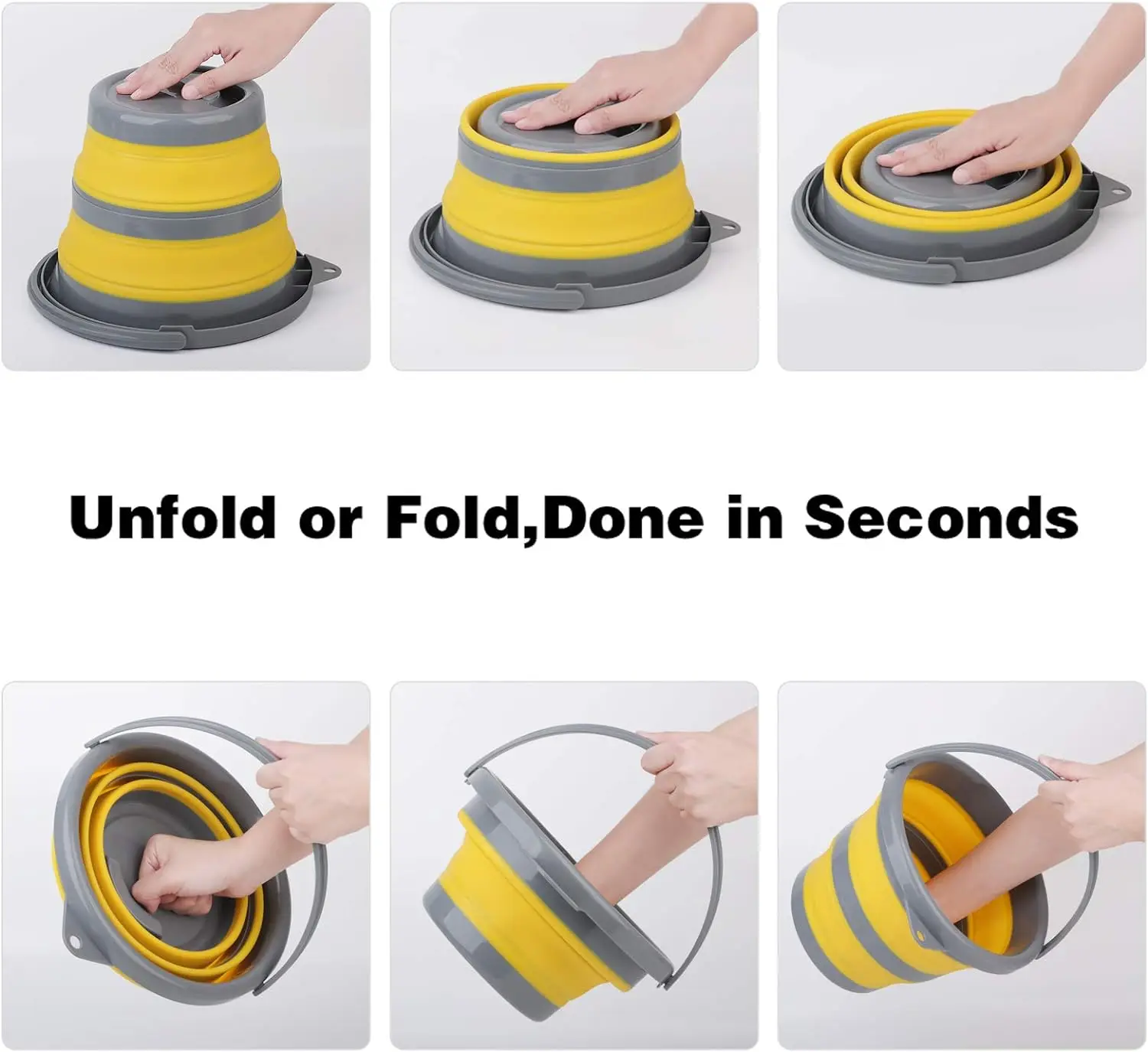 Unfold or Fold,Done in Seconds