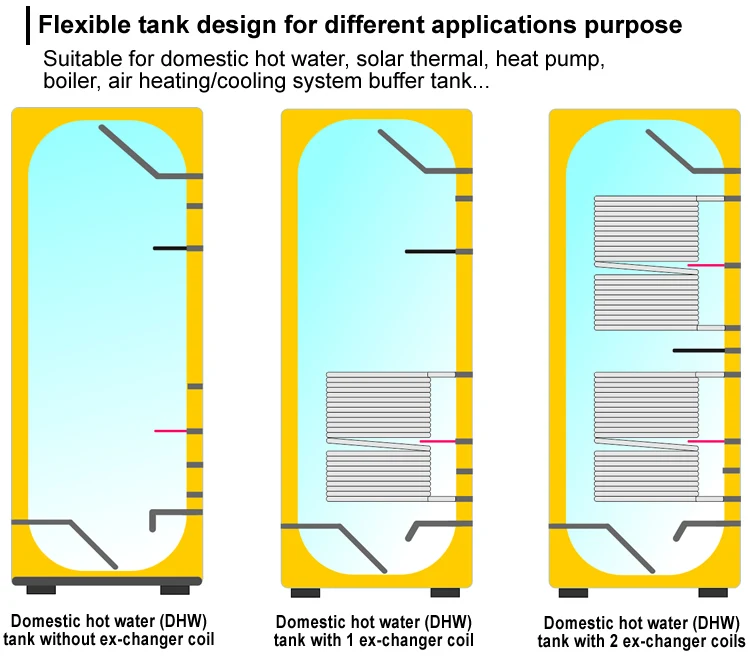 Flexible tank design for different applications purpose

Suitable for domestic hot water, solar thermal, heat pump, boiler, air heating/cooling system buffer tank...

Domestic hot water (DHW) tank without ex-changer coil

Domestic hot water (DHW) tank with 1 ex-changer coil

Domestic hot water (DHW) tank with 2 ex-changer coils