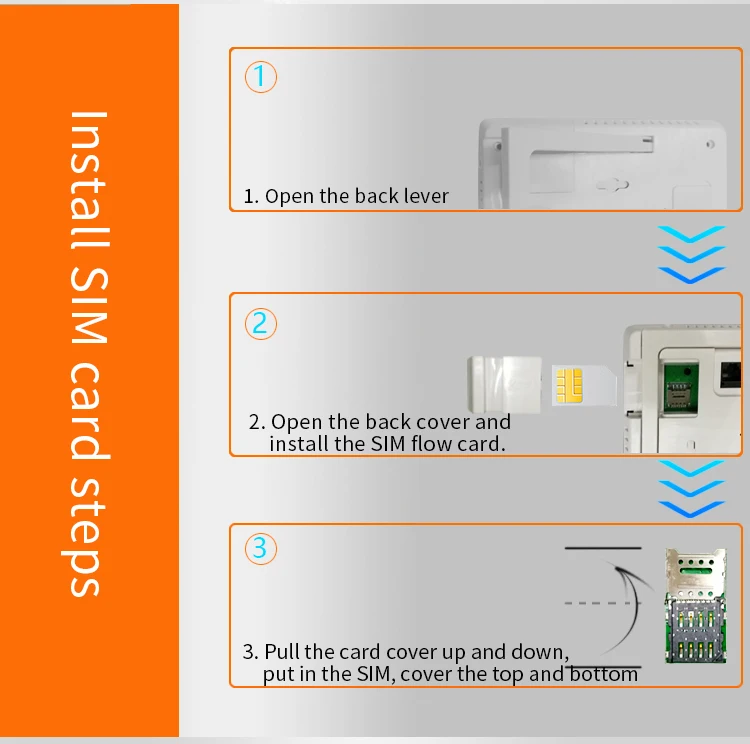 Install SIM card steps

①

1. Open the back lever

②

2. Open the back cover and install the SIM flow card.

③

3. Pull the card cover up and down, put in the SIM, cover the top and bottom