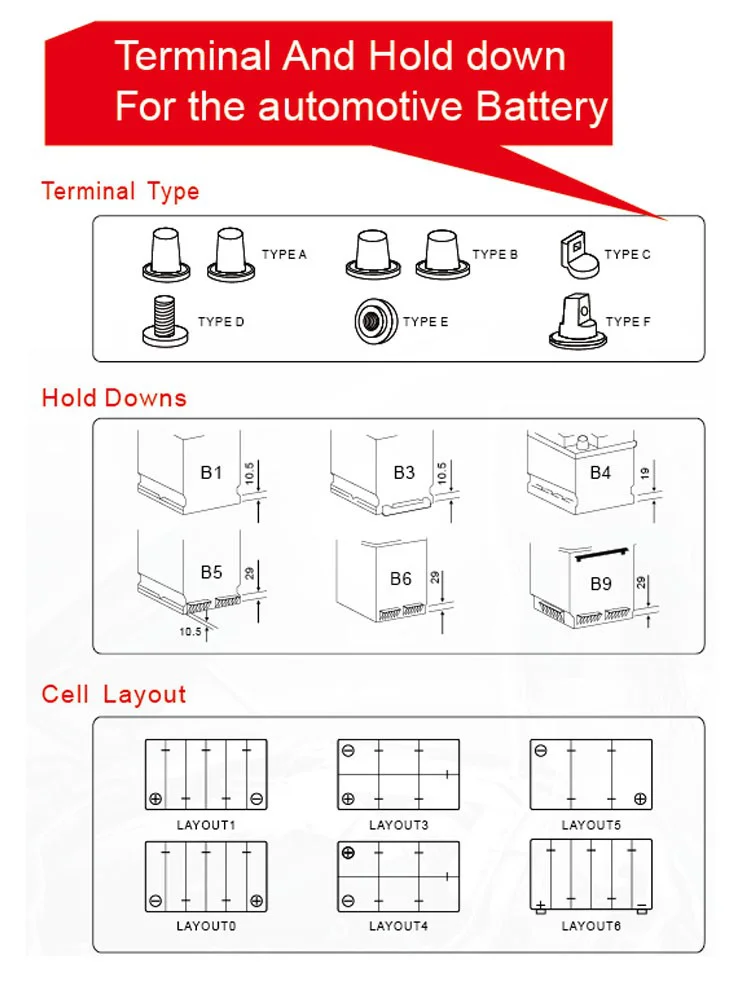 Terminal And Hold down
For the automotive Battery

Terminal Type

TYPE A
TYPE B
TYPE C
TYPE D
TYPE E
TYPE F

Hold Downs

B1
10.5
B3
10.5
B4
19
B5
29
10.5
B6
29
B9
29

Cell Layout

LAYOUT1
LAYOUT3
LAYOUT5
LAYOUT0
LAYOUT4
LAYOUT6