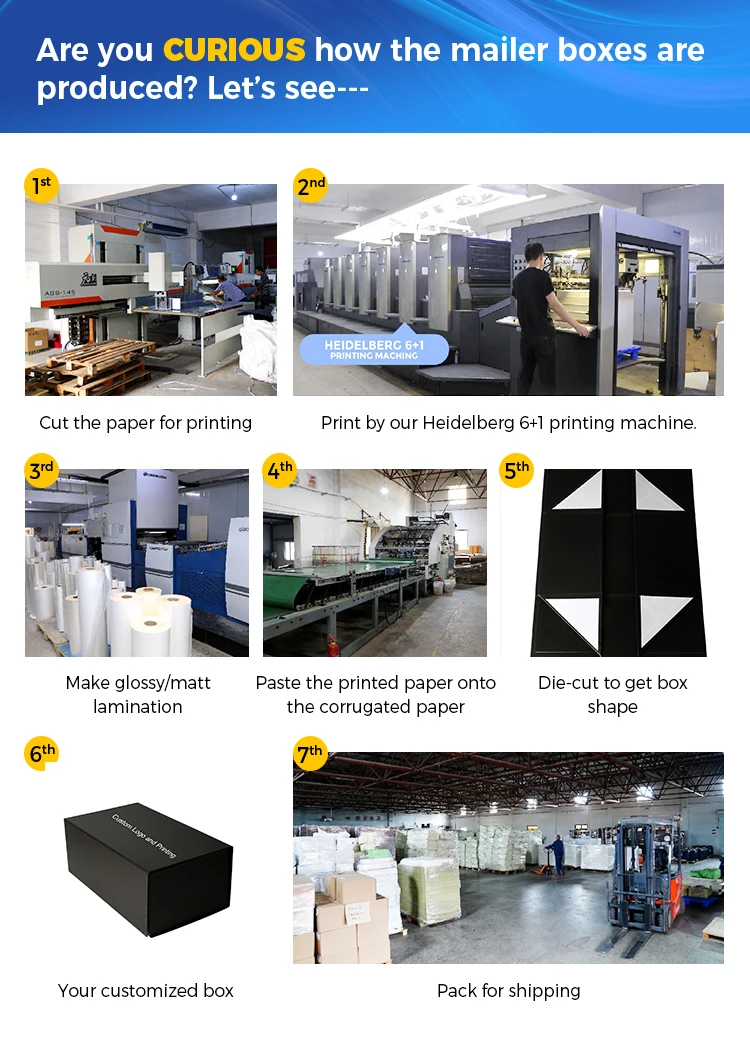 Are you CURIOUS how the mailer boxes are produced? Let's see---

1st

AGS-145

Cut the paper for printing

2nd

HEIDELBERG 6+1
PRINTING MACHING

Print by our Heidelberg 6+1 printing machine.

3rd

Make glossy/matt lamination

4th

Paste the printed paper onto the corrugated paper

5th

Die-cut to get box shape

6th

Custom Logo and Printing

Your customized box

7th

Pack for shipping