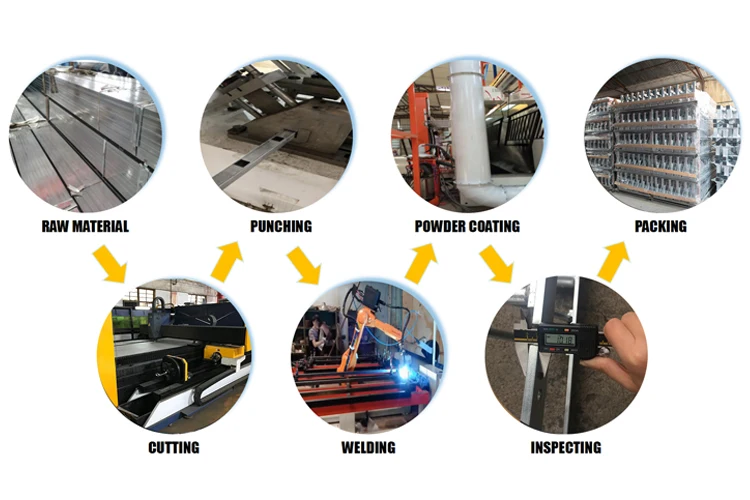 RAW MATERIAL

PUNCHING

POWDER COATING

PACKING

CUTTING

WELDING

INSPECTING