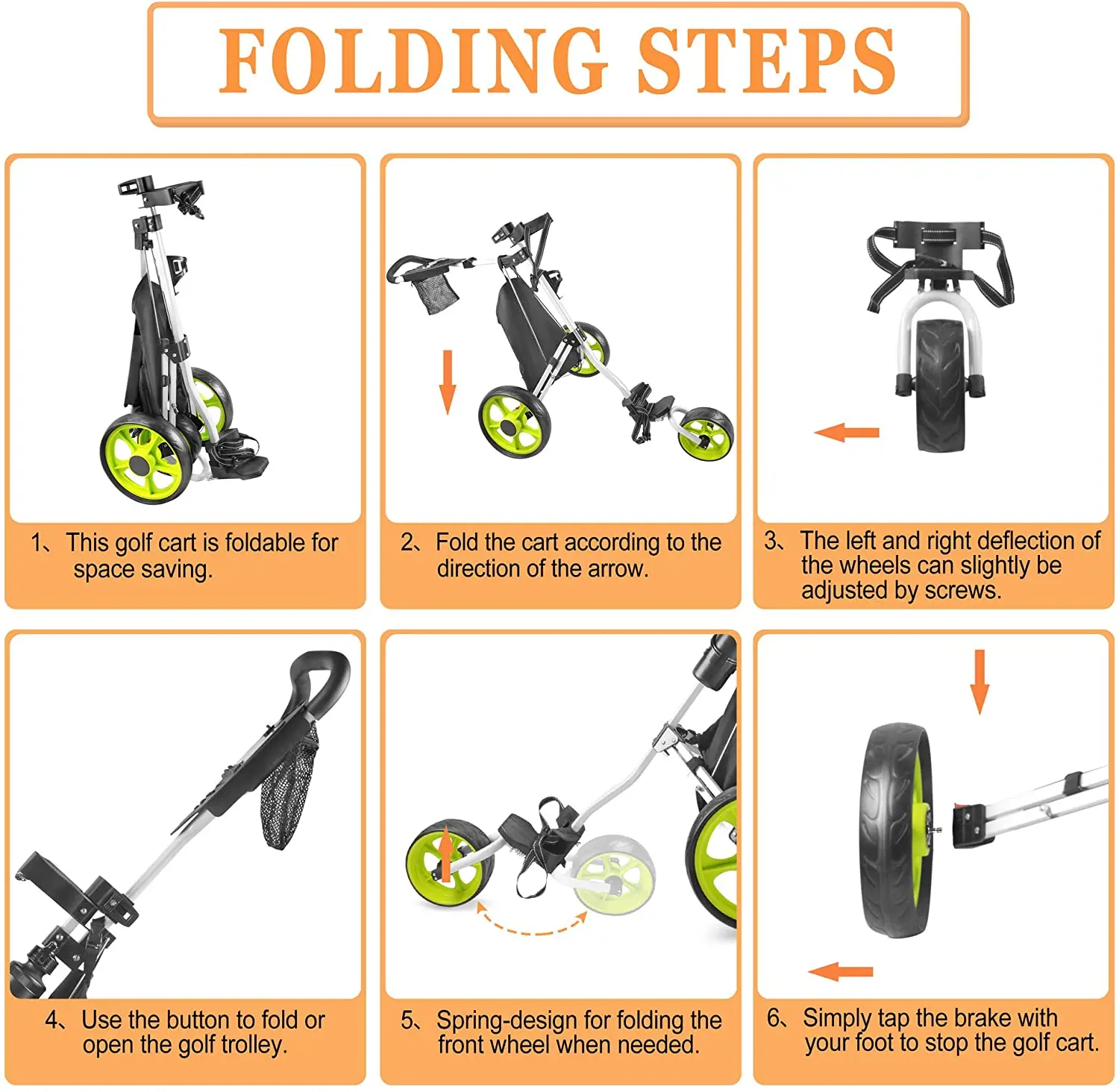 FOLDING STEPS

1、This golf cart is foldable for space saving.

2、Fold the cart according to the direction of the arrow.

3、The left and right deflection of the wheels can slightly be adjusted by screws.

4、Use the button to fold or open the golf trolley.

5、Spring-design for folding the front wheel when needed.

6、Simply tap the brake with your foot to stop the golf cart.