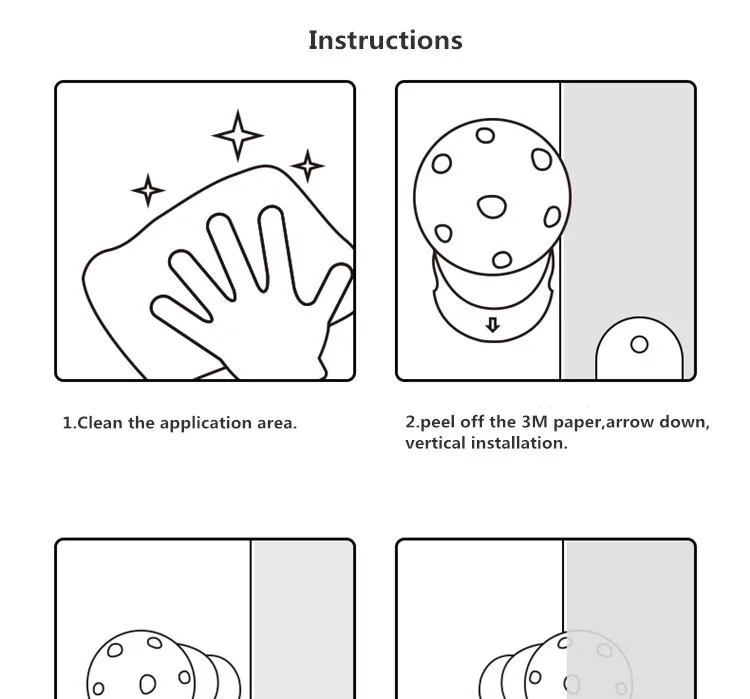 Instructions

1.Clean the application area.

2.peel off the 3M paper,arrow down, vertical installation.