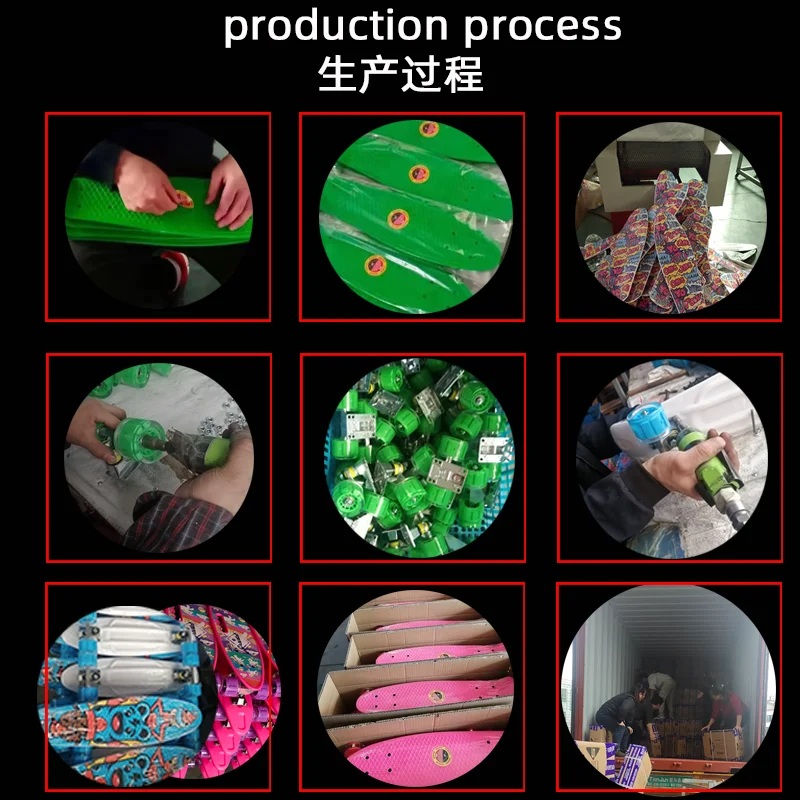 production process
生产过程