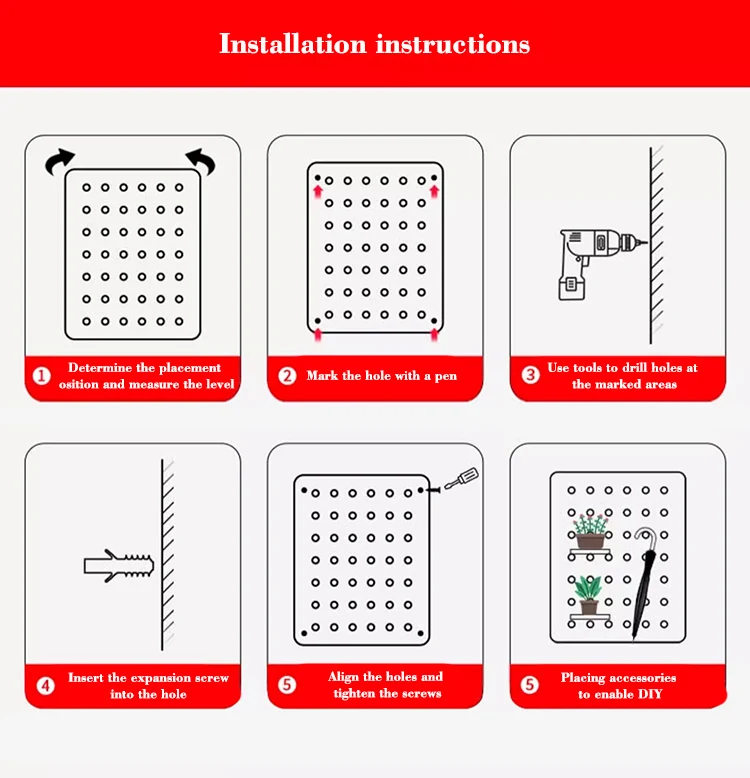 Installation instructions

1 Determine the placement osition and measure the level

2 Mark the hole with a pen

3 Use tools to drill holes at the marked areas

4 Insert the expansion screw into the hole

5 Align the holes and tighten the screws

5 Placing accessories to enable DIY